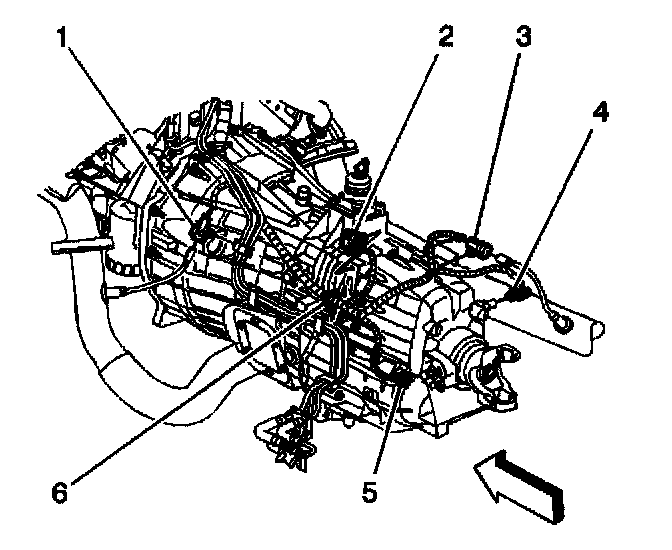 1
2
3
4
6
5