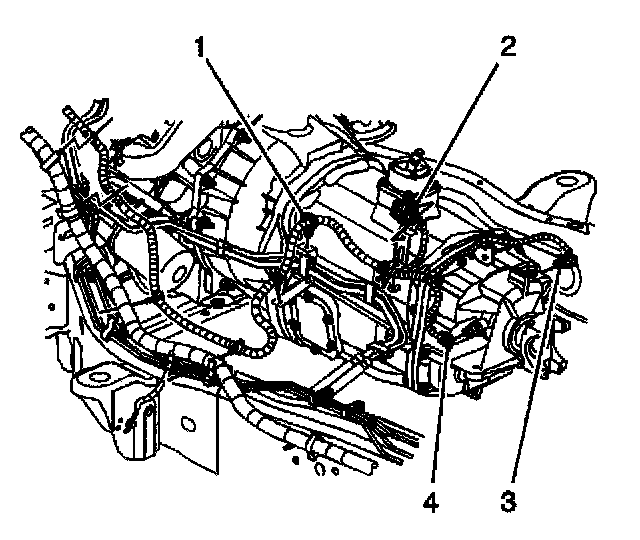 1
2
4
3