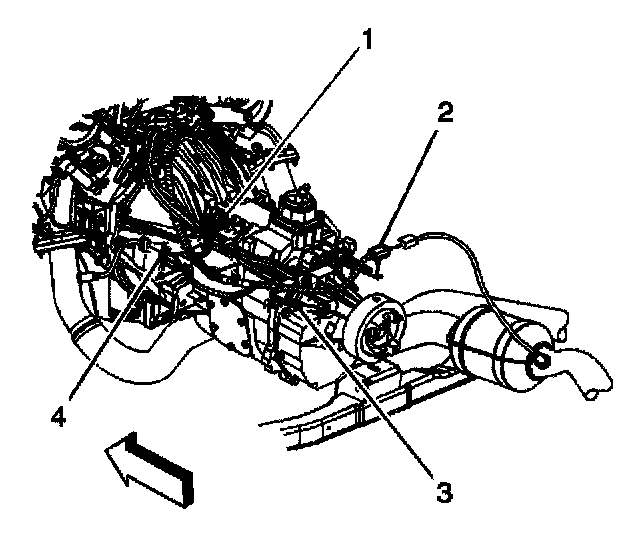 1
2
4
3