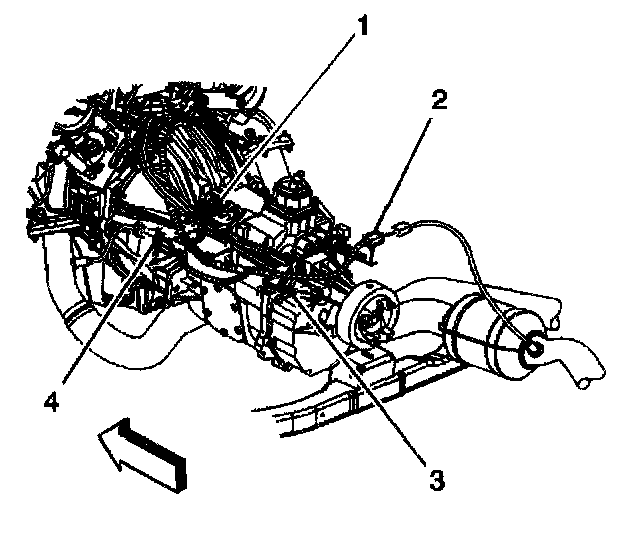 1
2
4
3