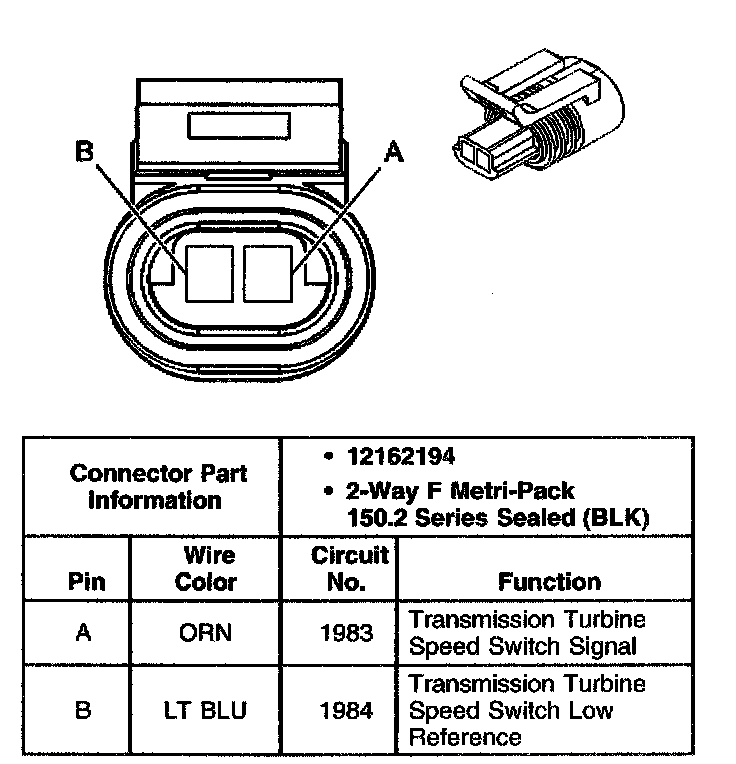 B

A

| Connector Part Information | | • 12162194 • 2-Way F Metri-Pack 150.2 Series Sealed (BLK) | |
|---|---|---|---|
| Pin | Wire Color | Circuit No. | Function |
| A | ORN | 1983 | Transmission Turbine Speed Switch Signal |
| B | LT BLU | 1984 | Transmission Turbine Speed Switch Low Reference |