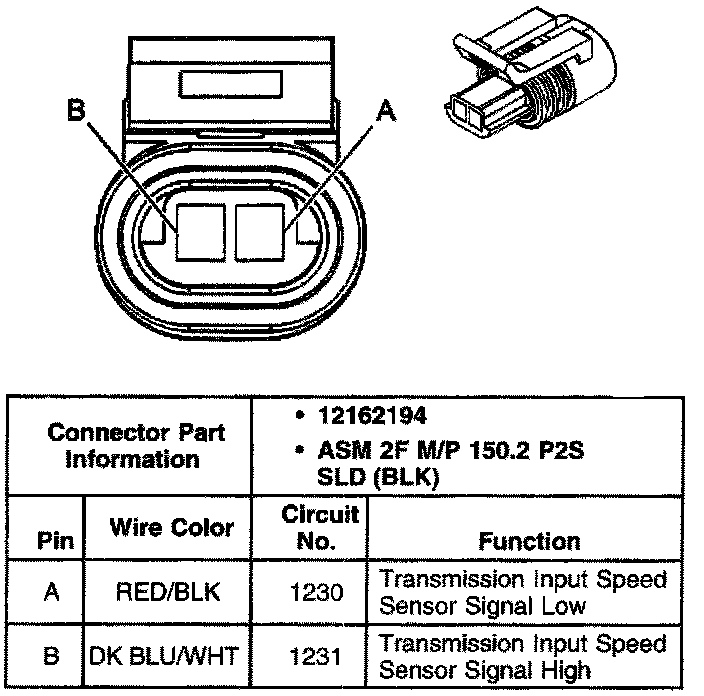 B

A

| Connector Part Information | | • 12162194 • ASM 2F M/P 150.2 P2S SLD (BLK) | |
|---|---|---|---|
| Pin | Wire Color | Circuit No. | Function |
| A | RED/BLK | 1230 | Transmission Input Speed Sensor Signal Low |
| B | DK BLU/WHT | 1231 | Transmission Input Speed Sensor Signal High |