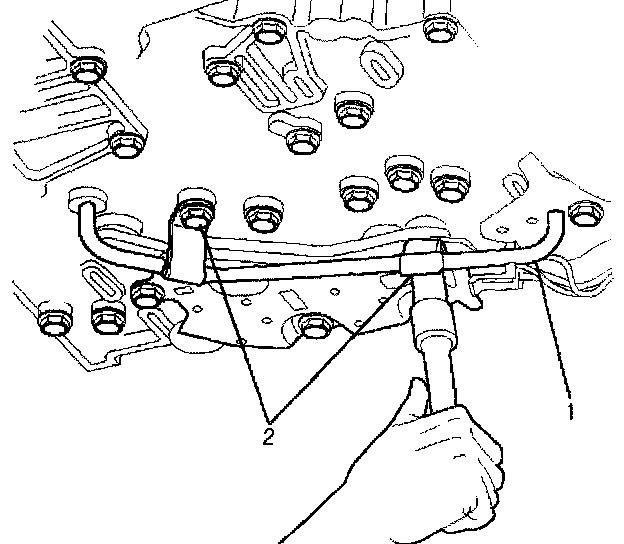 2
1