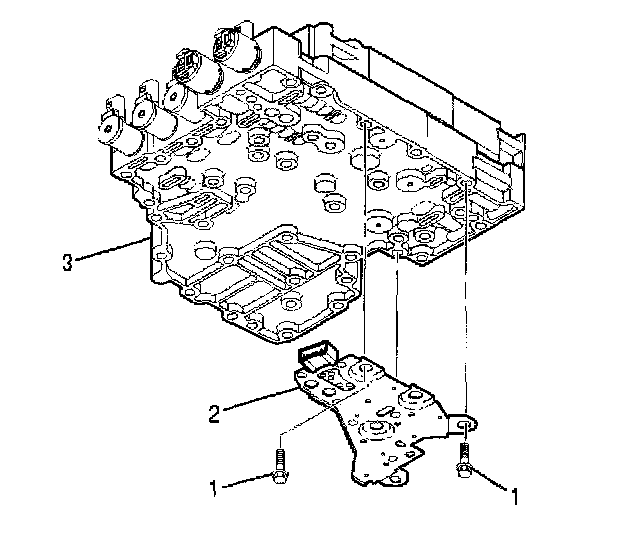 3
2
1
1