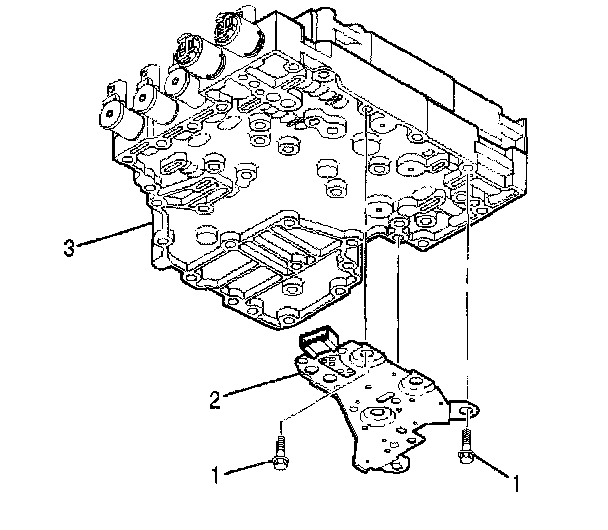 3
2
1
1