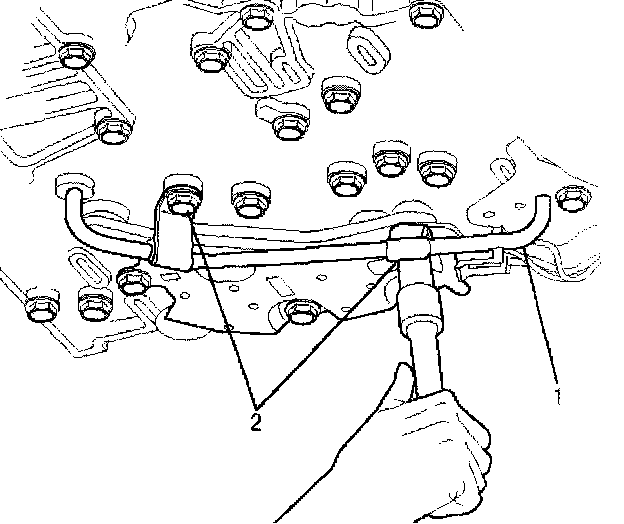 2
1