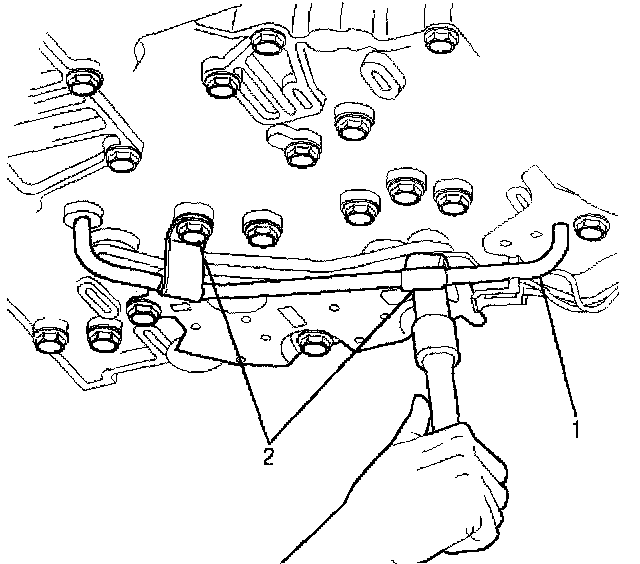 2
1