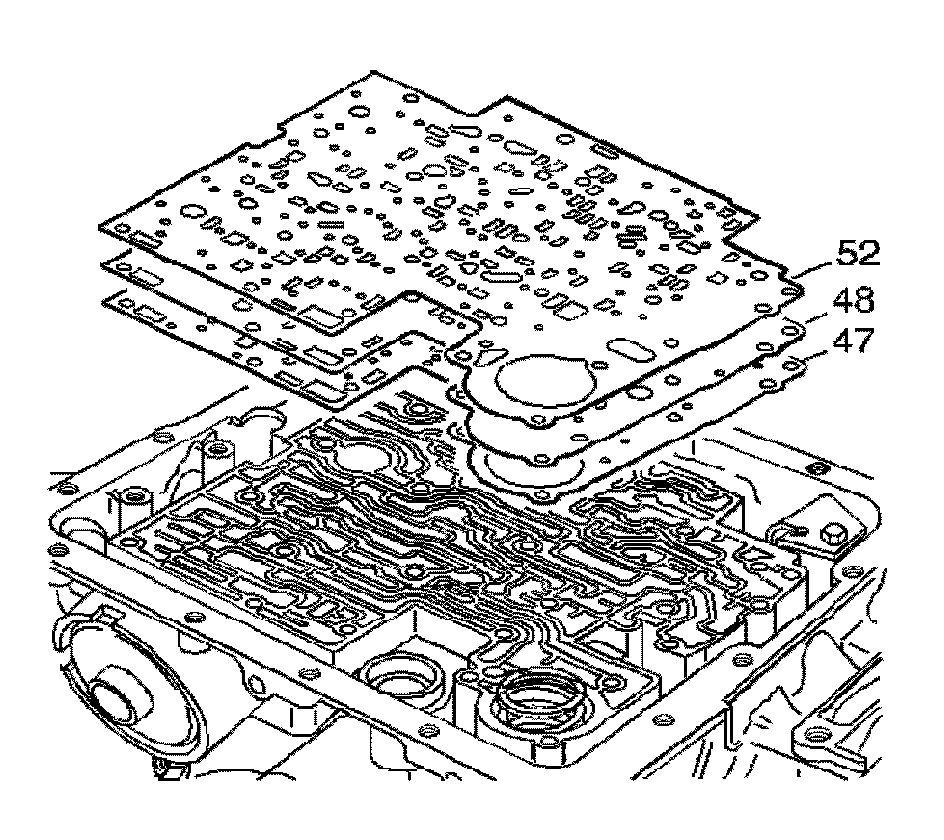 52
48
47