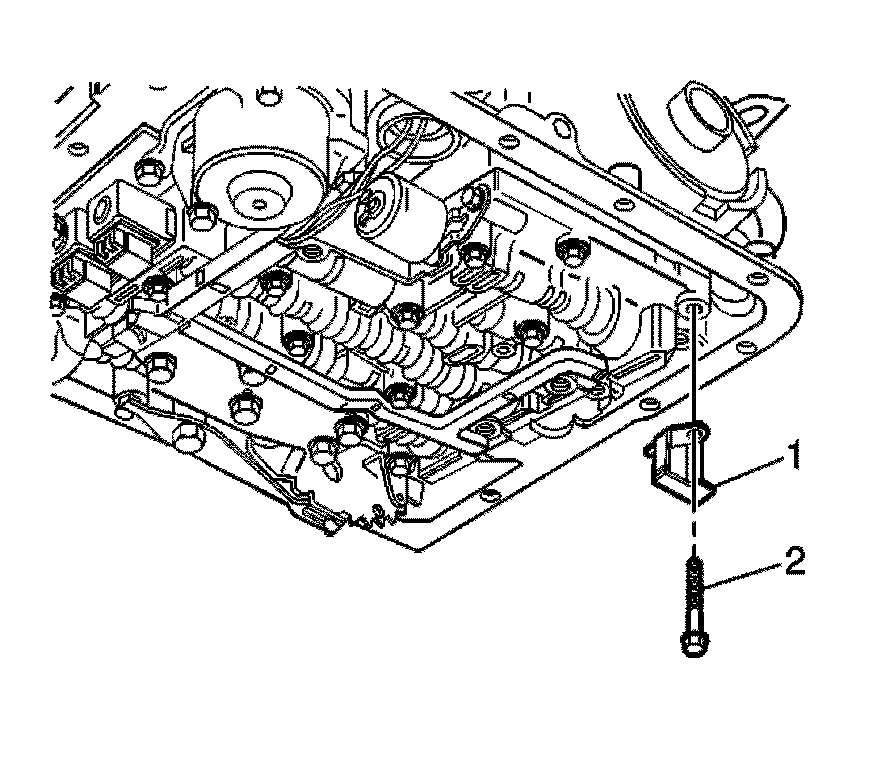 1
2