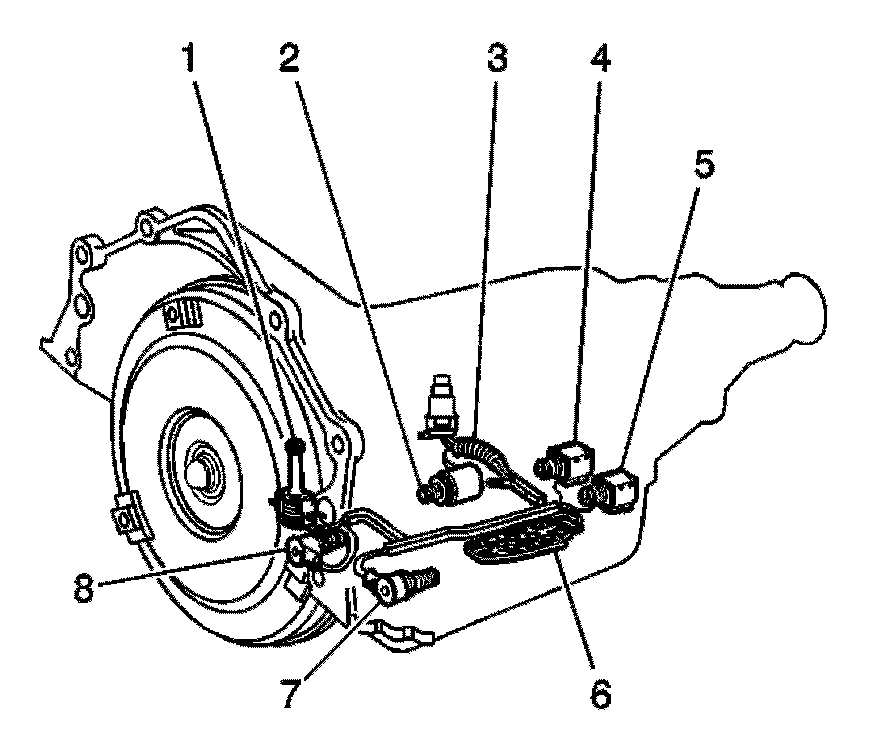 1
2
3
4
5
8
7
6