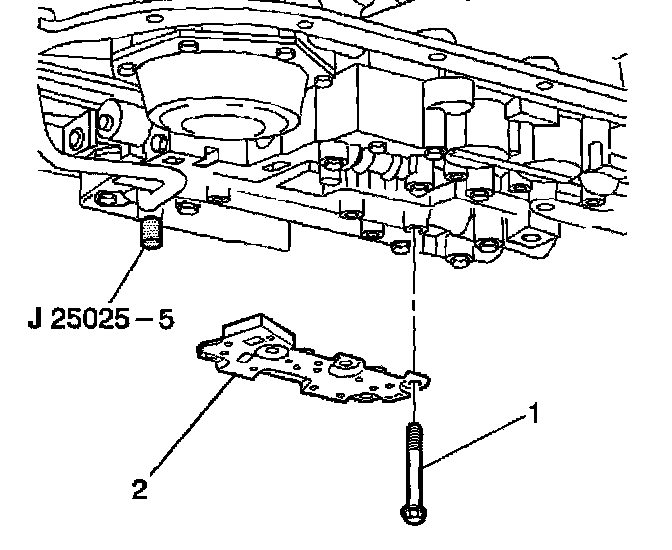 J 25025 – 5

1

2