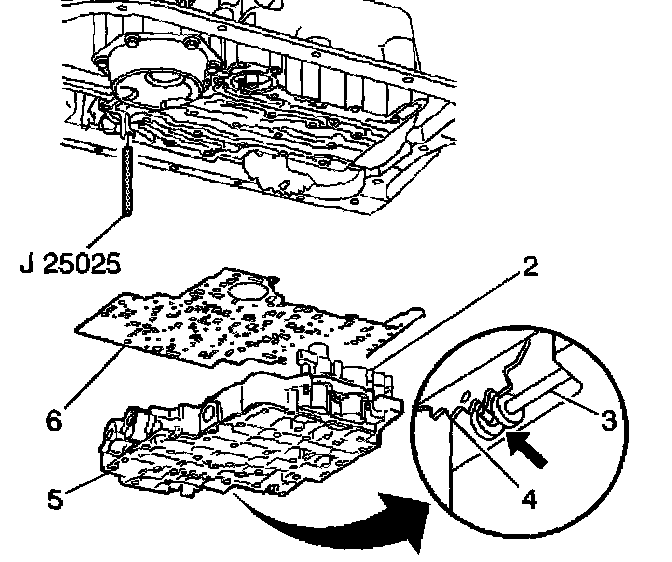 J 25025

2

6

3

5

4