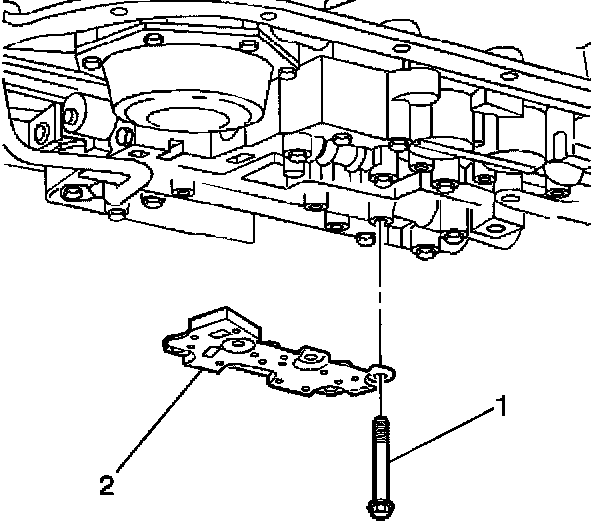 1
2