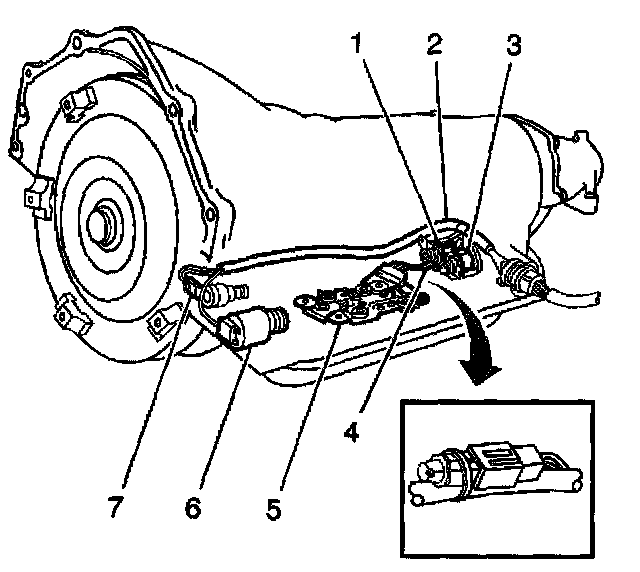 1
2
3
4
7
6
5