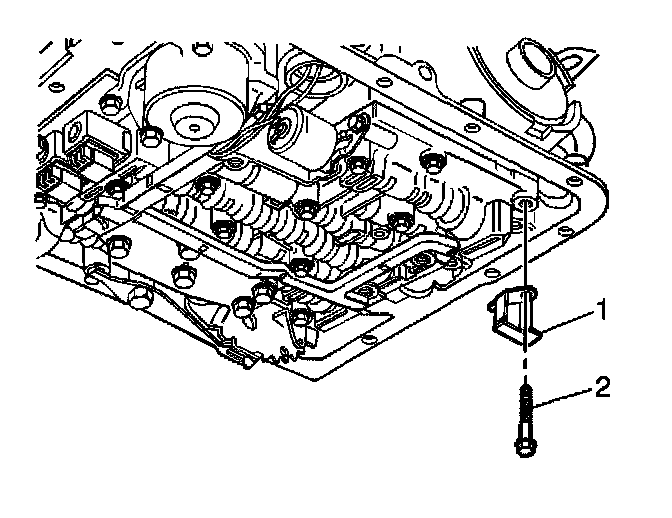 1
2