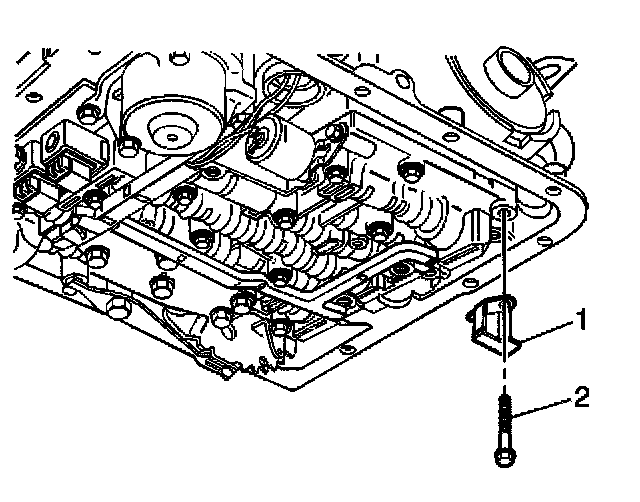 1
2