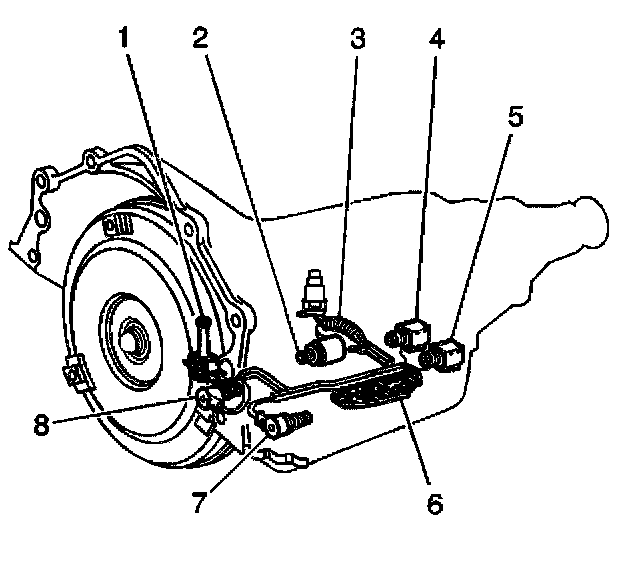 1
2
3
4
5
8
7
6