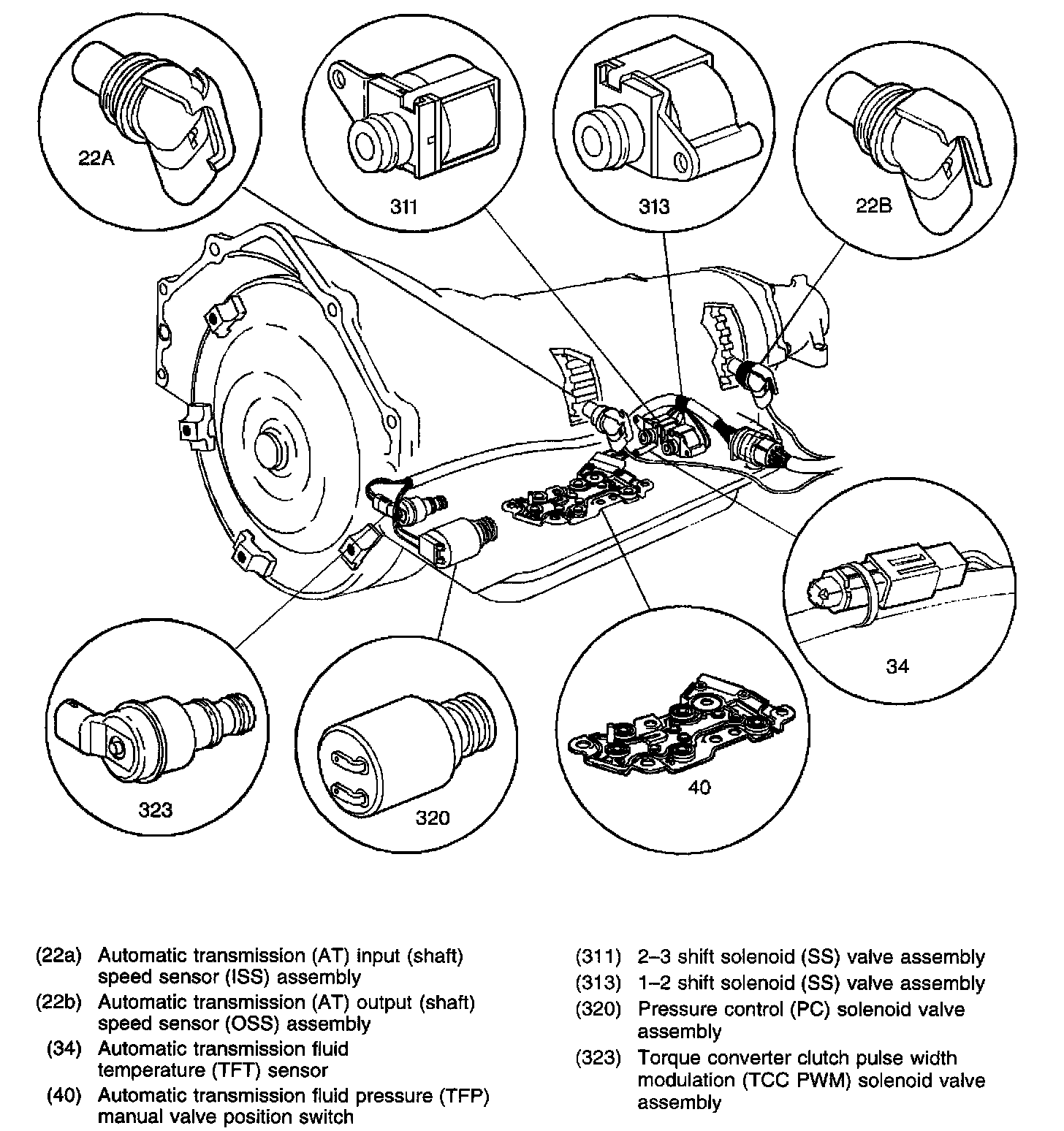 22A

311

313

22B

34

323

320

40

(22a) Automatic transmission (AT) input (shaft) speed sensor (ISS) assembly

(22b) Automatic transmission (AT) output (shaft) speed sensor (OSS) assembly

(34) Automatic transmission fluid temperature (TFT) sensor

(40) Automatic transmission fluid pressure (TFP) manual valve position switch

(311) 2–3 shift solenoid (SS) valve assembly

(313) 1–2 shift solenoid (SS) valve assembly

(320) Pressure control (PC) solenoid valve assembly

(323) Torque converter clutch pulse width modulation (TCC PWM) solenoid valve assembly