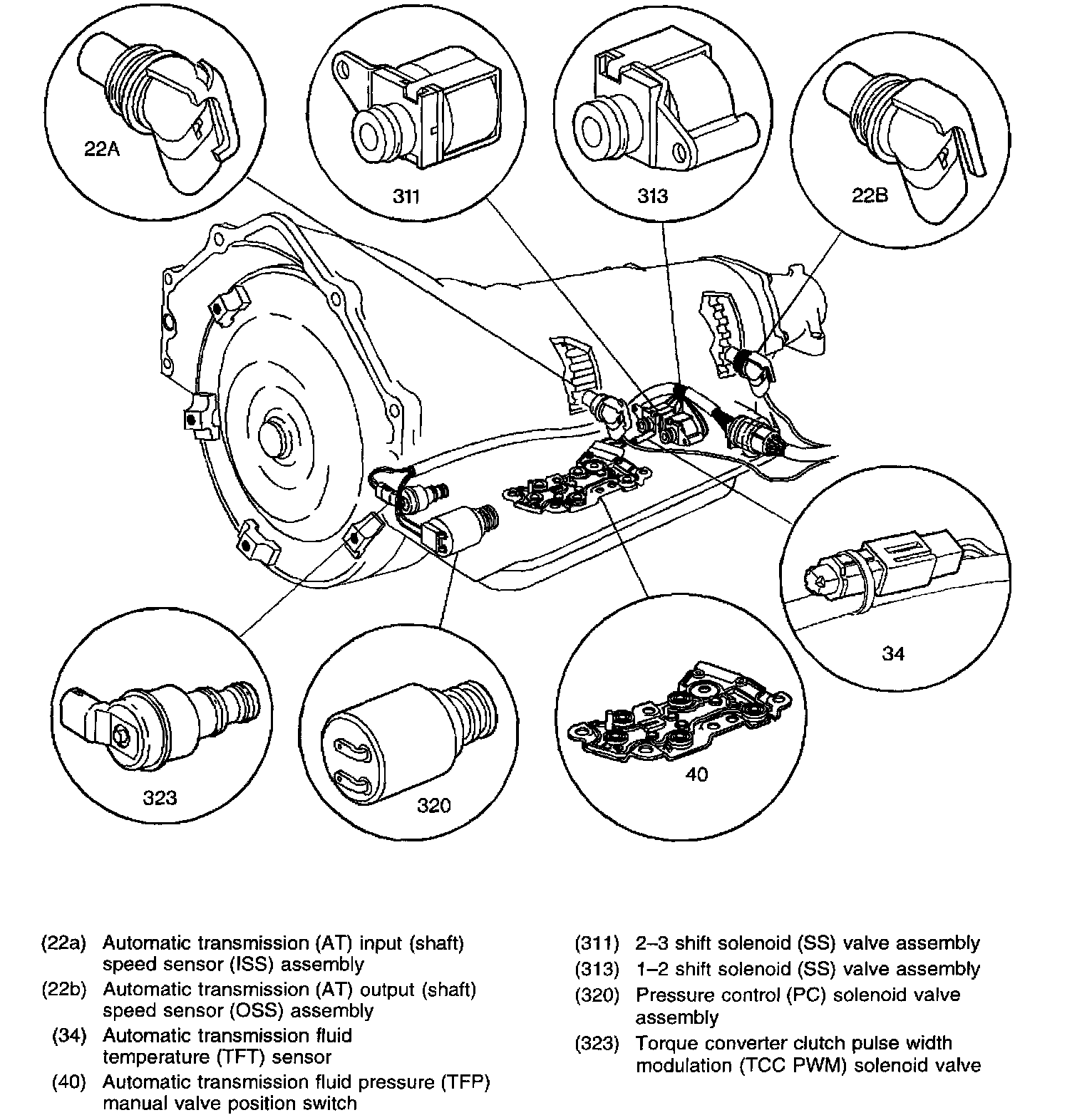 22A

311

313

22B

34

323

320

40

(22a) Automatic transmission (AT) input (shaft) speed sensor (ISS) assembly
(22b) Automatic transmission (AT) output (shaft) speed sensor (OSS) assembly
(34) Automatic transmission fluid temperature (TFT) sensor
(40) Automatic transmission fluid pressure (TFP) manual valve position switch

(311) 2–3 shift solenoid (SS) valve assembly
(313) 1–2 shift solenoid (SS) valve assembly
(320) Pressure control (PC) solenoid valve assembly
(323) Torque converter clutch pulse width modulation (TCC PWM) solenoid valve