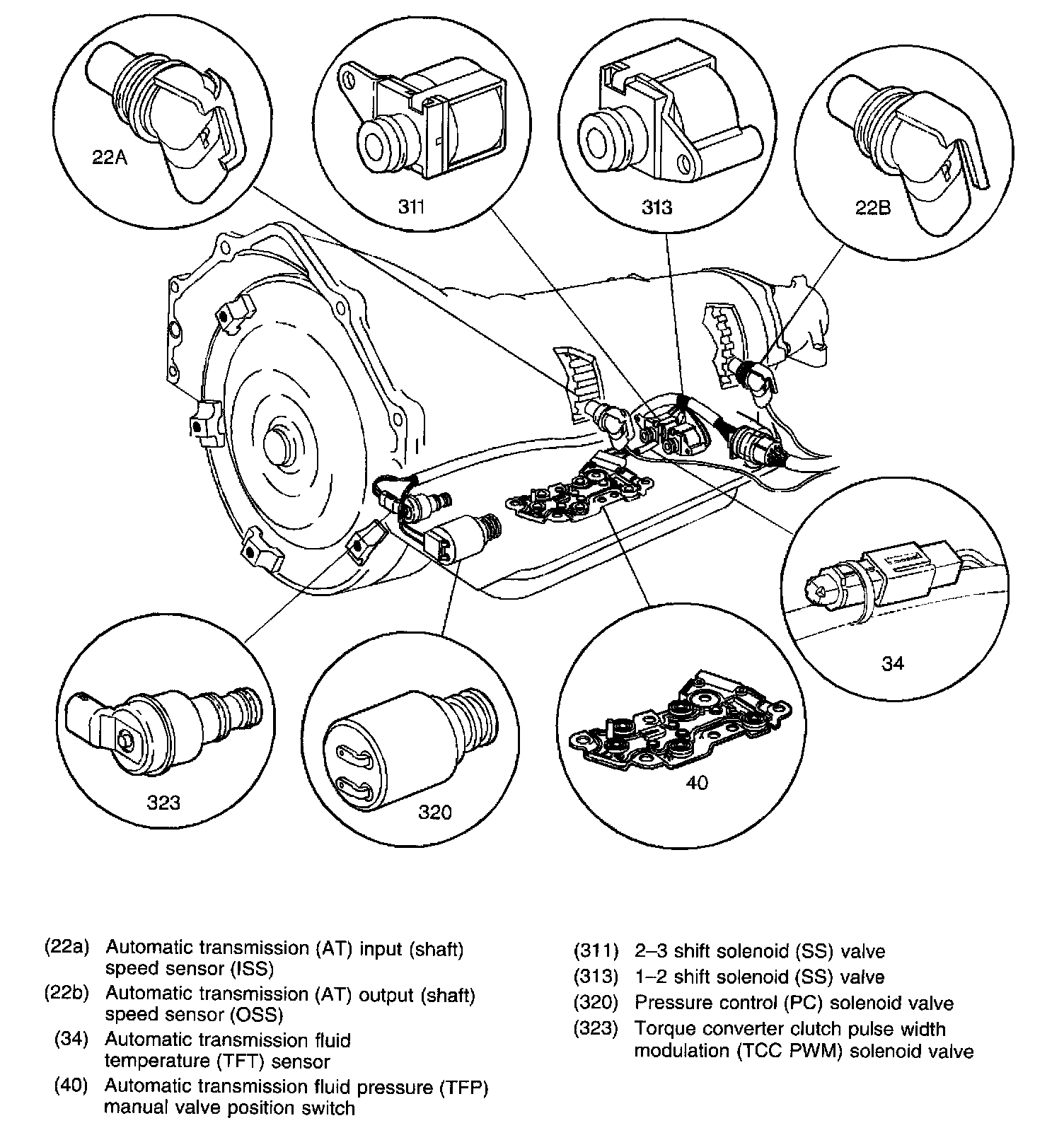 22A

311

313

22B

34

323

320

40

(22a) Automatic transmission (AT) input (shaft) speed sensor (ISS)
(22b) Automatic transmission (AT) output (shaft) speed sensor (OSS)
(34) Automatic transmission fluid temperature (TFT) sensor
(40) Automatic transmission fluid pressure (TFP) manual valve position switch

(311) 2–3 shift solenoid (SS) valve
(313) 1–2 shift solenoid (SS) valve
(320) Pressure control (PC) solenoid valve
(323) Torque converter clutch pulse width modulation (TCC PWM) solenoid valve