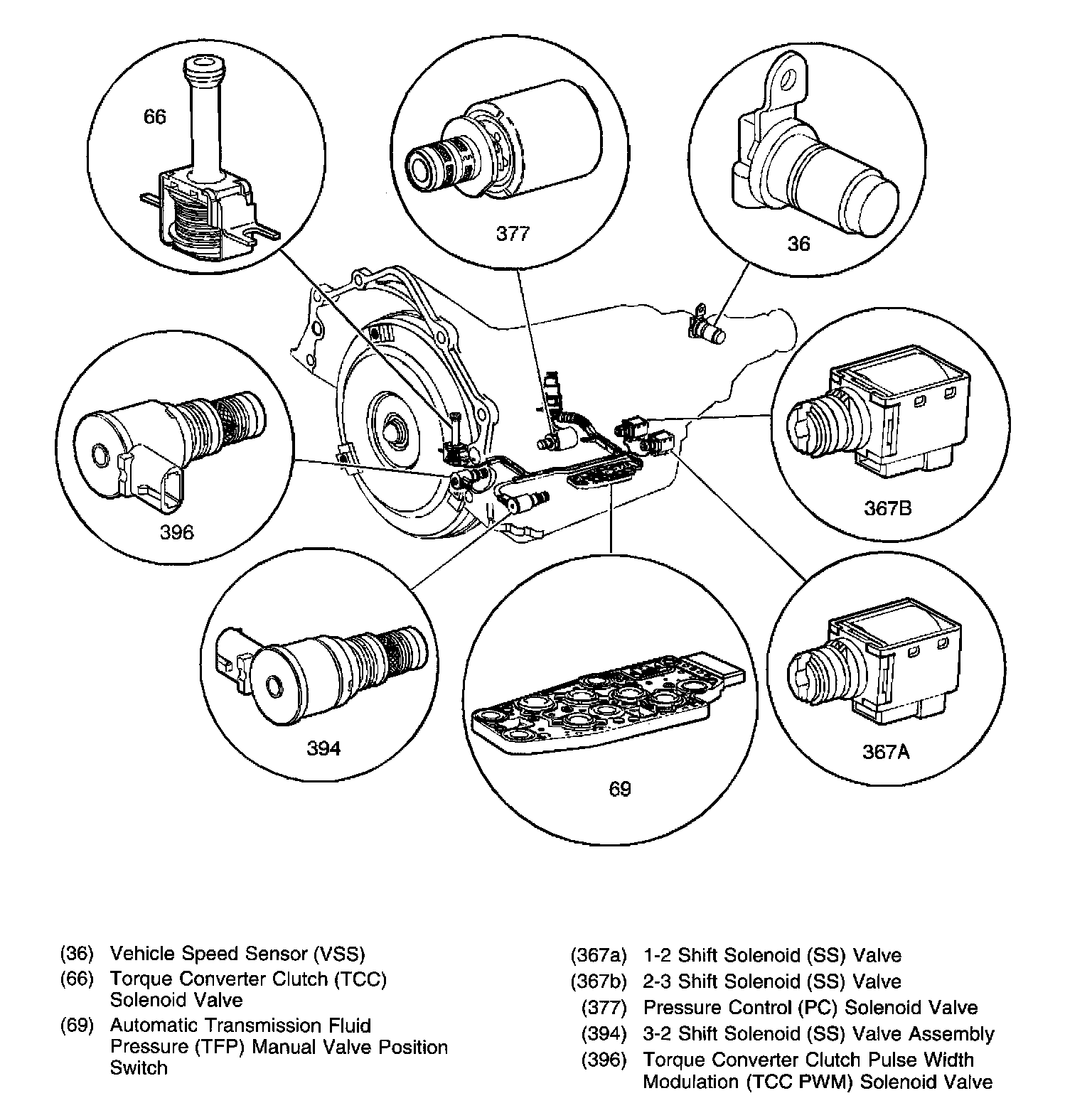 66

377

36

396

367B

394

69

367A

(36) Vehicle Speed Sensor (VSS)
(66) Torque Converter Clutch (TCC) Solenoid Valve
(69) Automatic Transmission Fluid Pressure (TFP) Manual Valve Position Switch

(367a) 1-2 Shift Solenoid (SS) Valve
(367b) 2-3 Shift Solenoid (SS) Valve
(377) Pressure Control (PC) Solenoid Valve
(394) 3-2 Shift Solenoid (SS) Valve Assembly
(396) Torque Converter Clutch Pulse Width Modulation (TCC PWM) Solenoid Valve