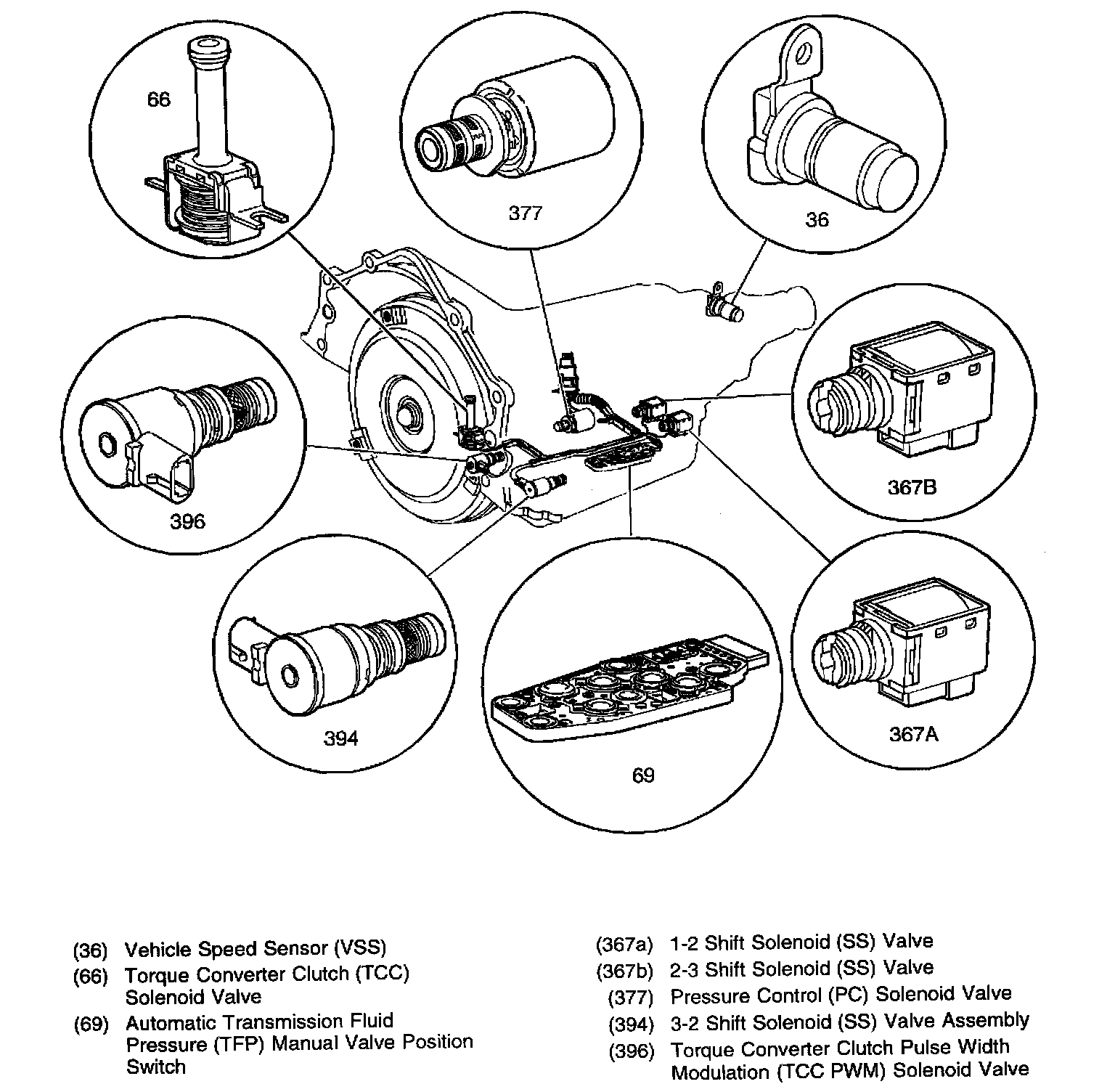 66

377

36

396

367B

394

69

367A

(36) Vehicle Speed Sensor (VSS)
(66) Torque Converter Clutch (TCC) Solenoid Valve
(69) Automatic Transmission Fluid Pressure (TFP) Manual Valve Position Switch

(367a) 1-2 Shift Solenoid (SS) Valve
(367b) 2-3 Shift Solenoid (SS) Valve
(377) Pressure Control (PC) Solenoid Valve
(394) 3-2 Shift Solenoid (SS) Valve Assembly
(396) Torque Converter Clutch Pulse Width Modulation (TCC PWM) Solenoid Valve