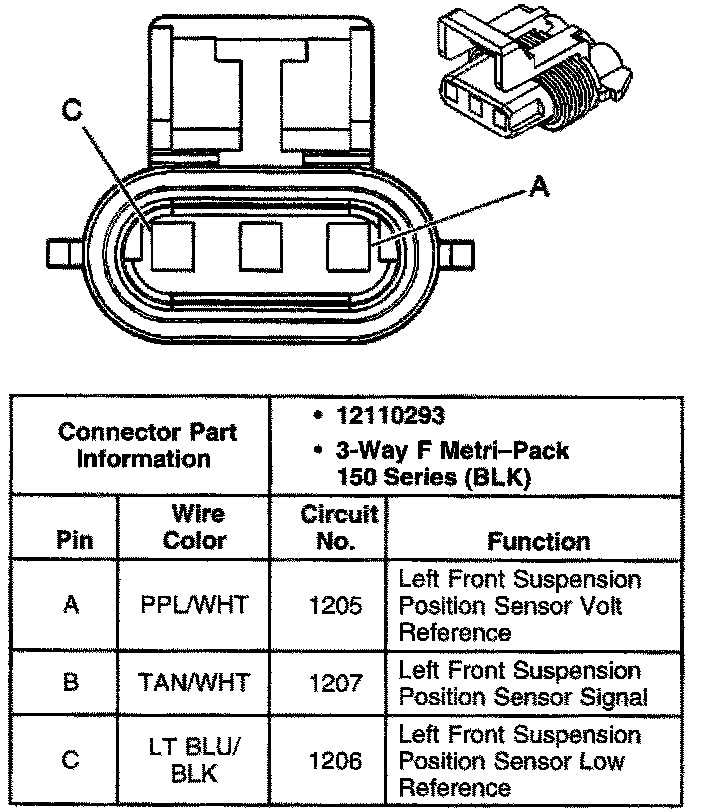 C

A

| Connector Part Information | | • 12110293 • 3-Way F Metri–Pack 150 Series (BLK) | |
|---|---|---|---|
| Pin | Wire Color | Circuit No. | Function |
| A | PPL/WHT | 1205 | Left Front Suspension Position Sensor Volt Reference |
| B | TAN/WHT | 1207 | Left Front Suspension Position Sensor Signal |
| C | LT BLU/ BLK | 1206 | Left Front Suspension Position Sensor Low Reference |