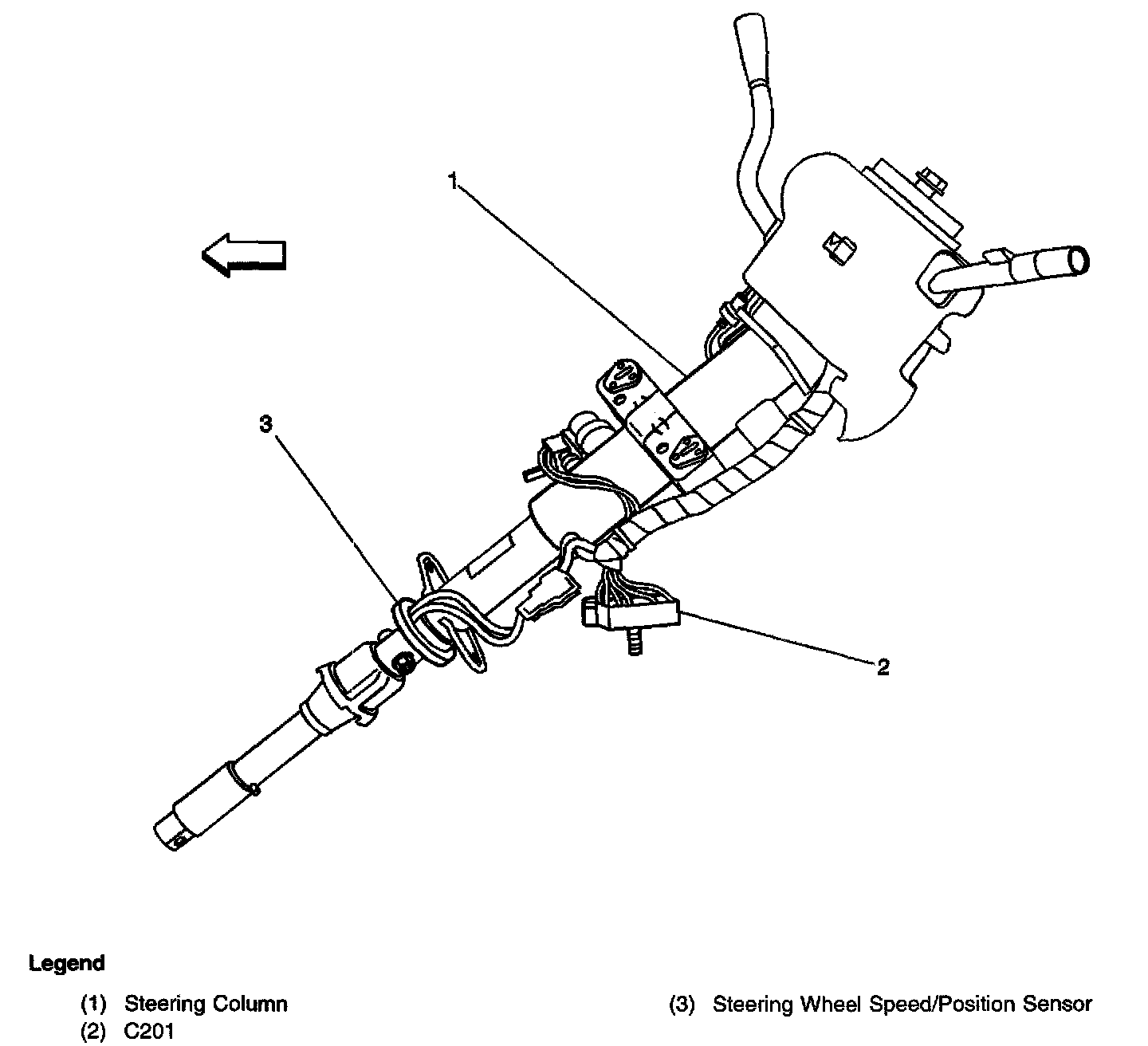 1

3

2

Legend

(1) Steering Column
(2) C201

(3) Steering Wheel Speed/Position Sensor