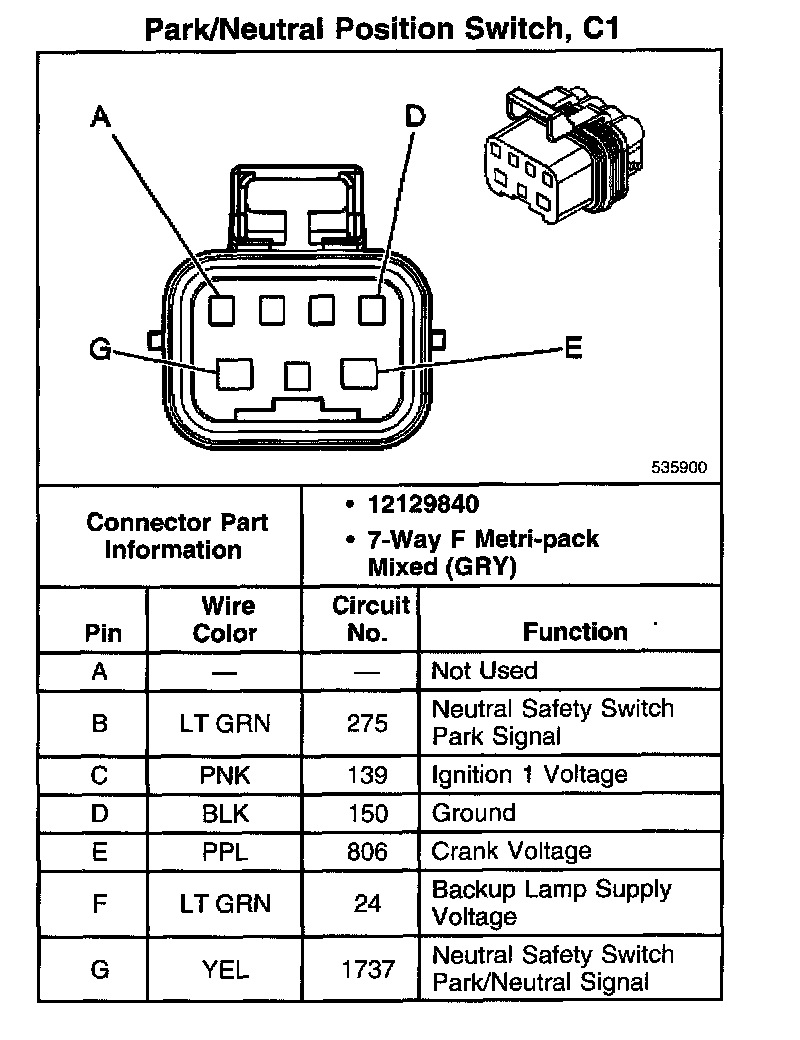 Park/Neutral Position Switch, C1

A
D
G
E

535900

| Connector Part Information | • 12129840 • 7-Way F Metri-pack Mixed (GRY) |
|---|---|

| Pin | Wire Color | Circuit No. | Function |
|---|---|---|---|
| A | — | — | Not Used |
| B | LT GRN | 275 | Neutral Safety Switch Park Signal |
| C | PNK | 139 | Ignition 1 Voltage |
| D | BLK | 150 | Ground |
| E | PPL | 806 | Crank Voltage |
| F | LT GRN | 24 | Backup Lamp Supply Voltage |
| G | YEL | 1737 | Neutral Safety Switch Park/Neutral Signal |