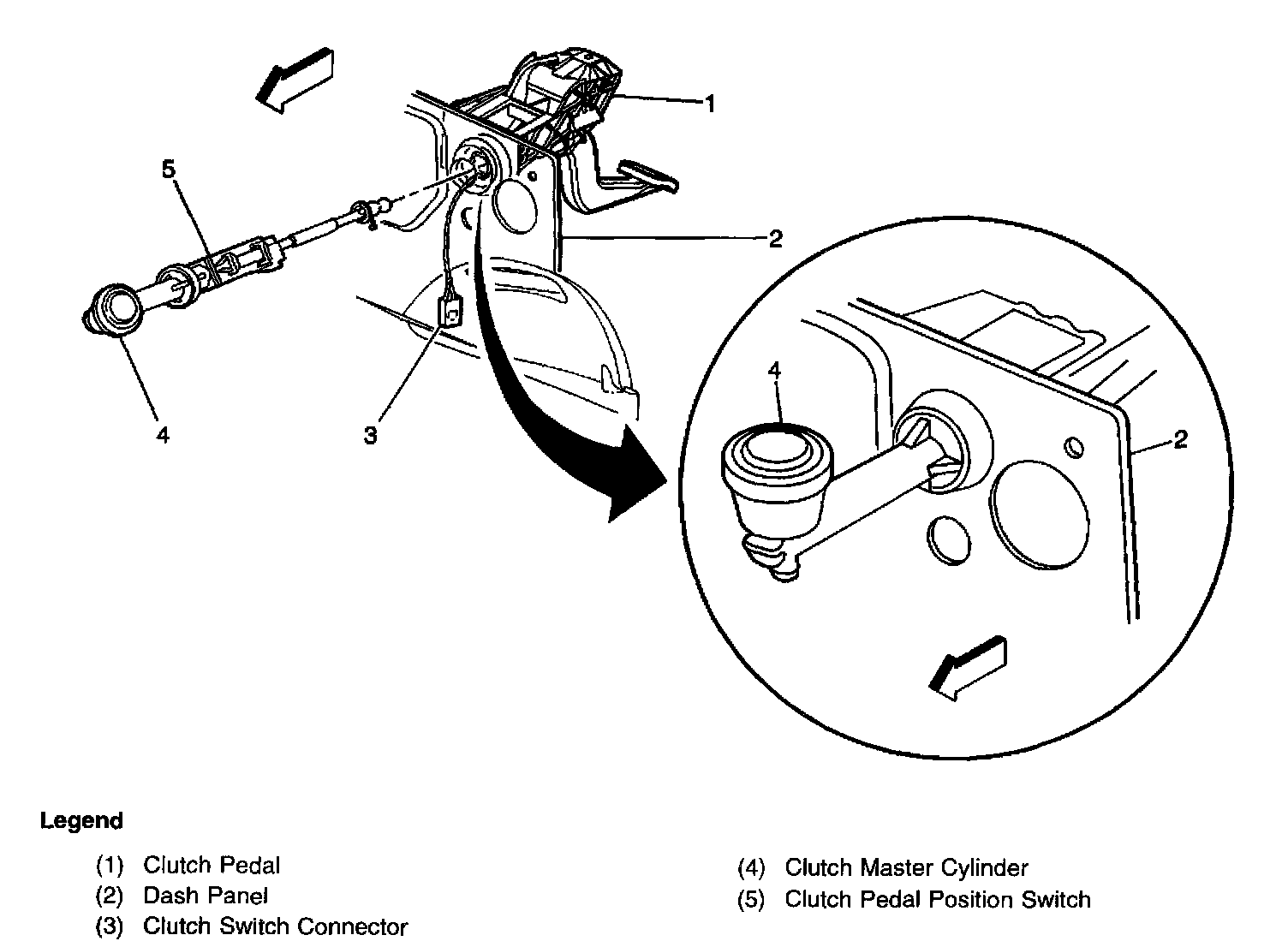 1

5

2

4

3

4

2

Legend

(1) Clutch Pedal
(2) Dash Panel
(3) Clutch Switch Connector

(4) Clutch Master Cylinder
(5) Clutch Pedal Position Switch