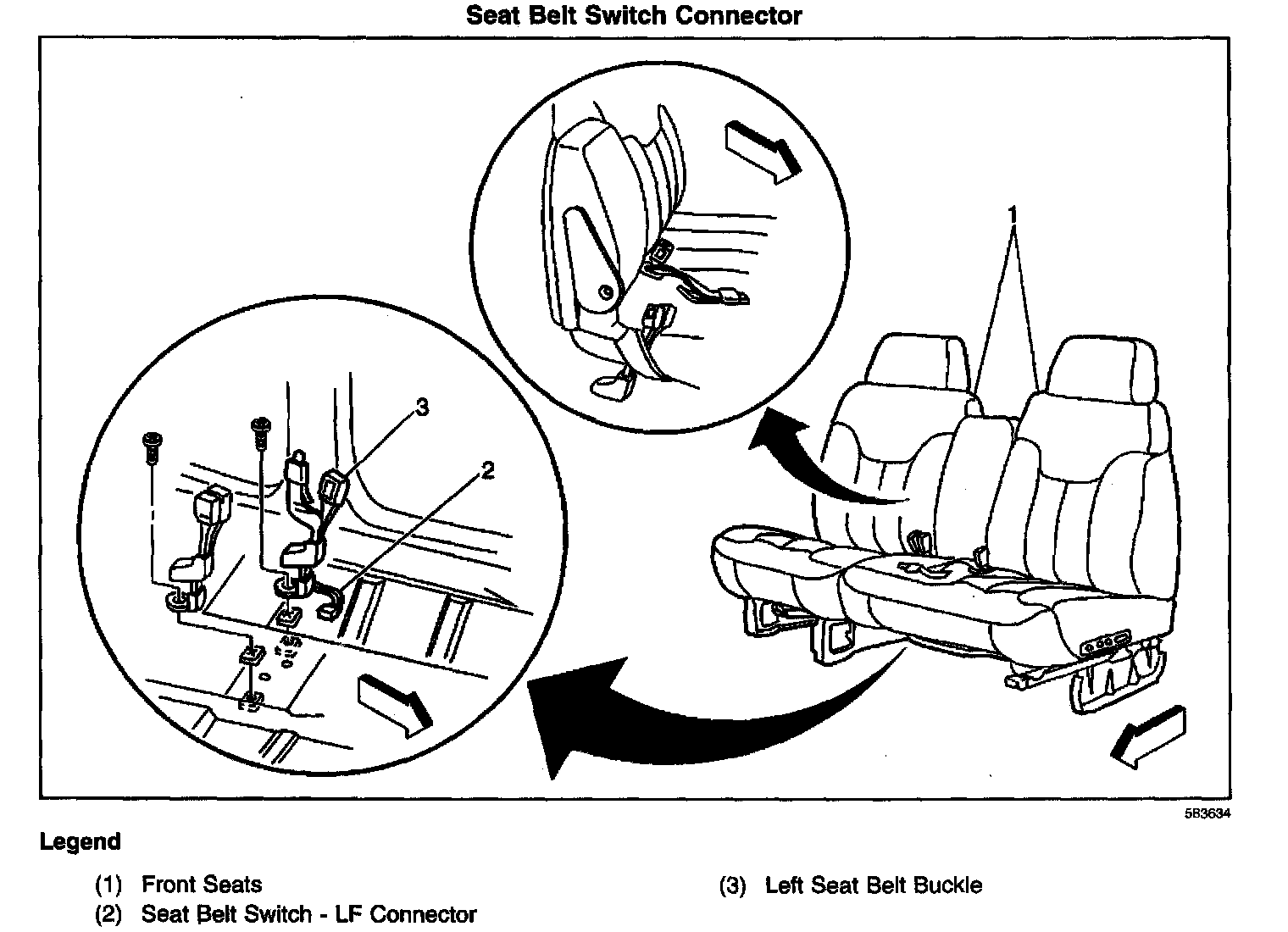 Seat Belt Switch Connector

1

3

2

583634

Legend

(1) Front Seats
(2) Seat Belt Switch - LF Connector

(3) Left Seat Belt Buckle