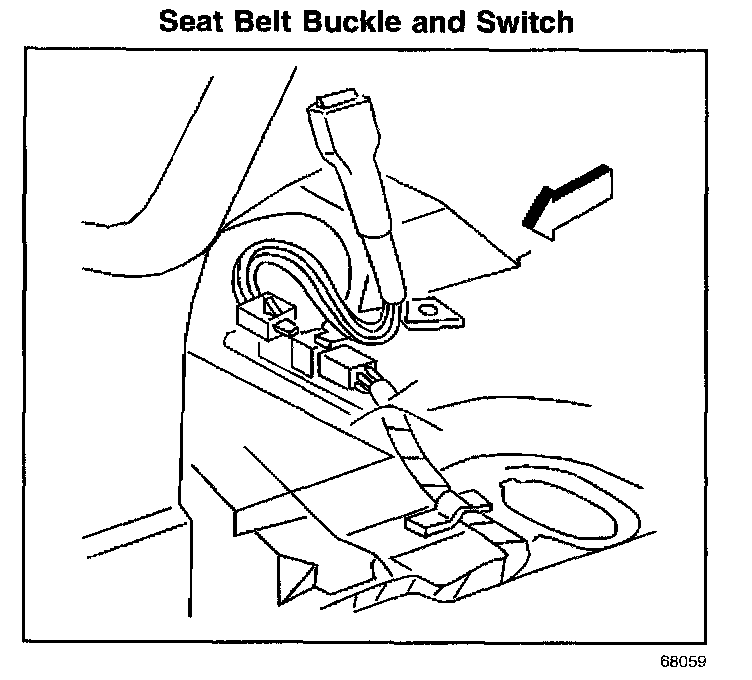 Seat Belt Buckle and Switch

68059