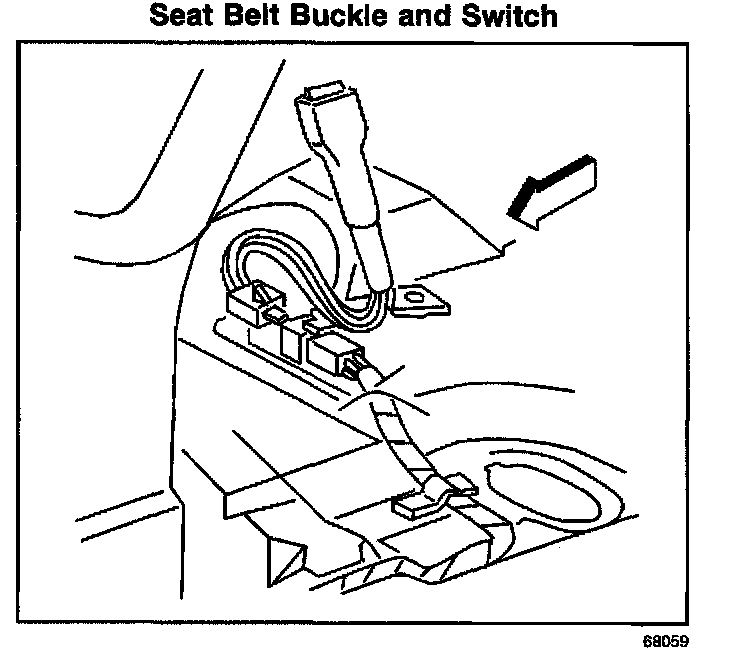 Seat Belt Buckle and Switch

68059