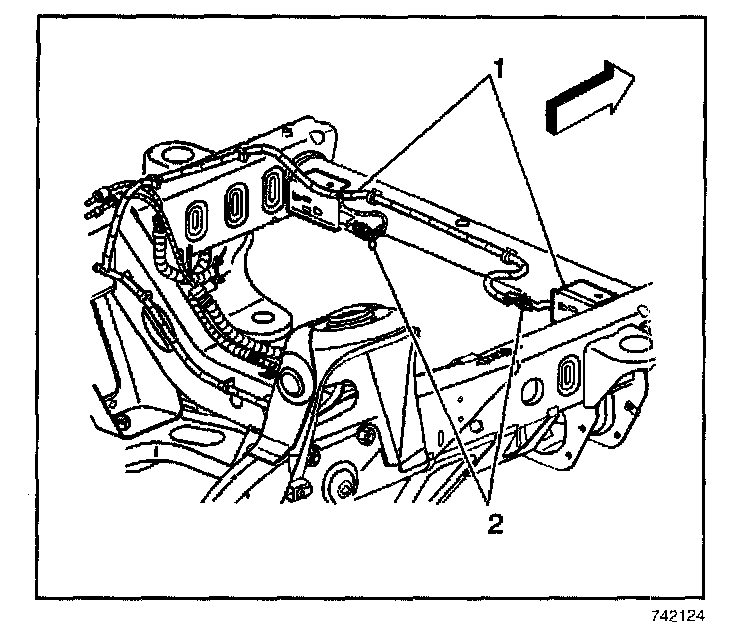 1

2

742124