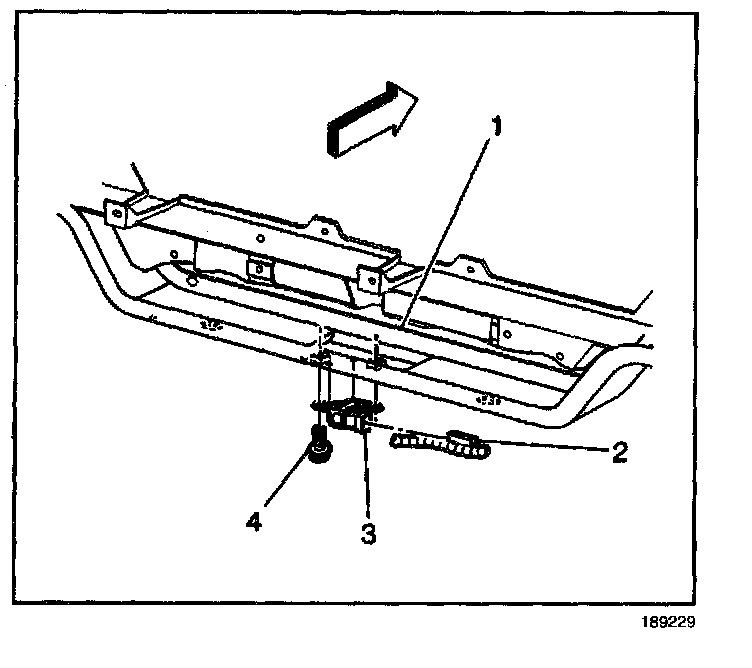 1
2
4
3
189229