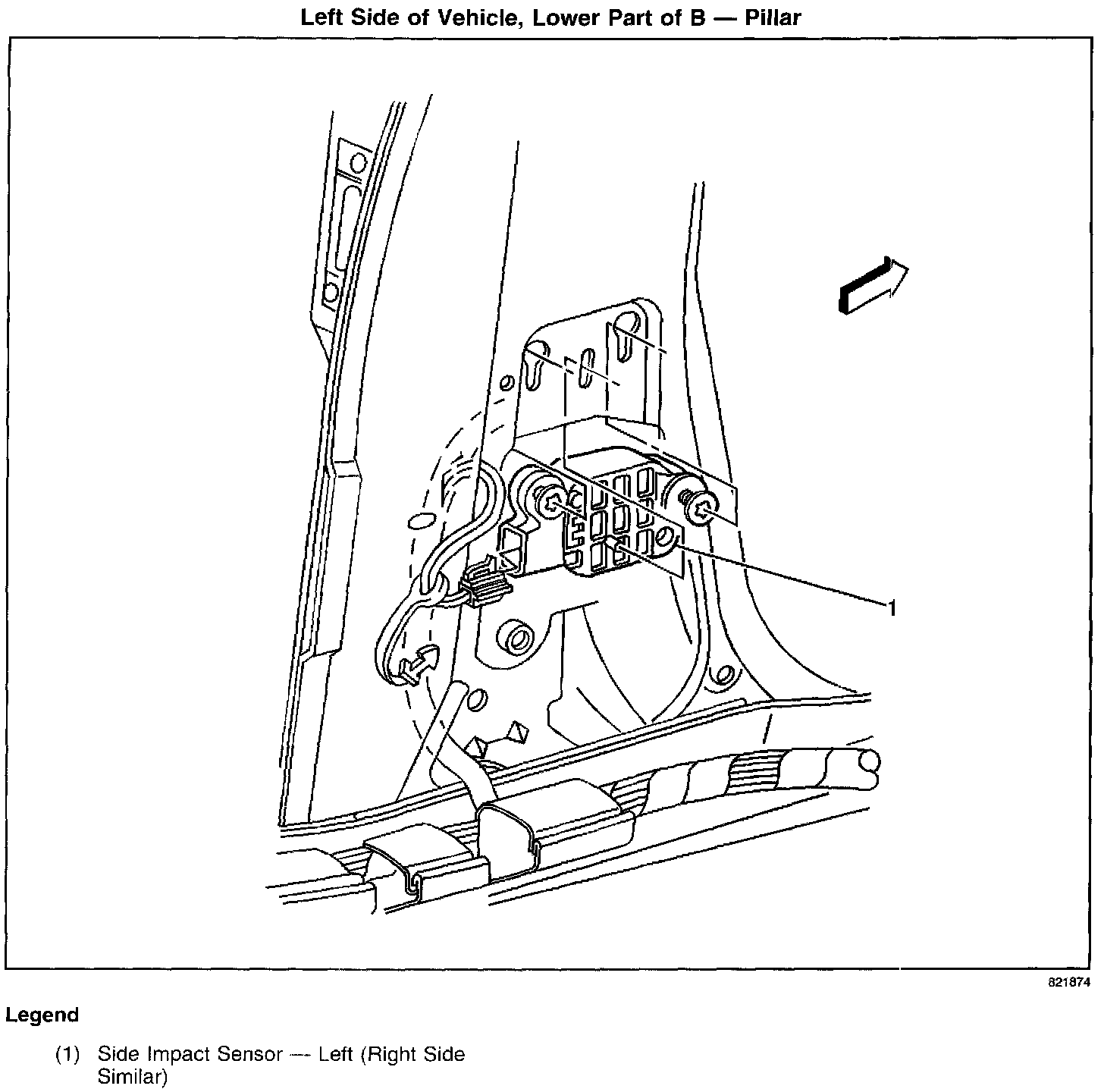 Left Side of Vehicle, Lower Part of B — Pillar

1

821874

Legend

(1) Side Impact Sensor — Left (Right Side Similar)