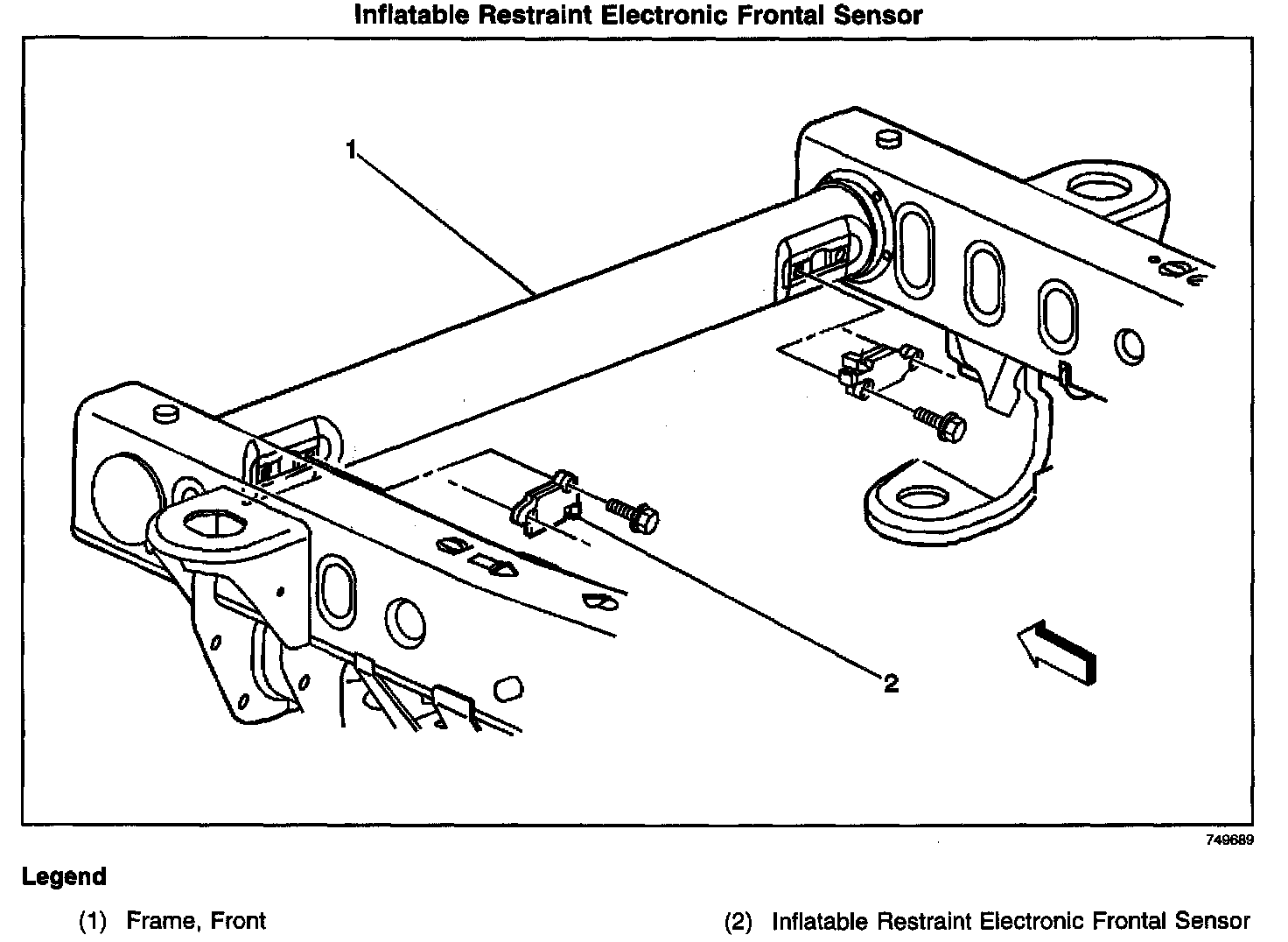 Inflatable Restraint Electronic Frontal Sensor

1

2

749689

Legend

(1) Frame, Front

(2) Inflatable Restraint Electronic Frontal Sensor