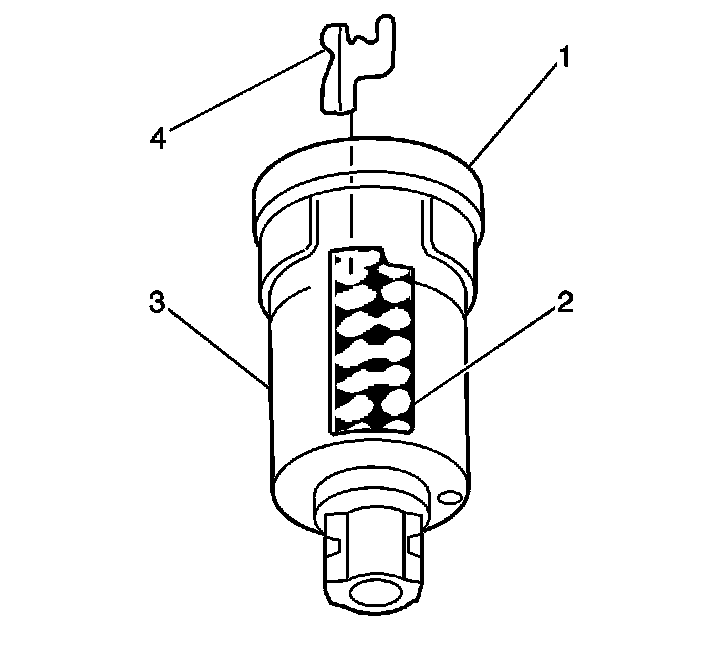 1
4
3
2