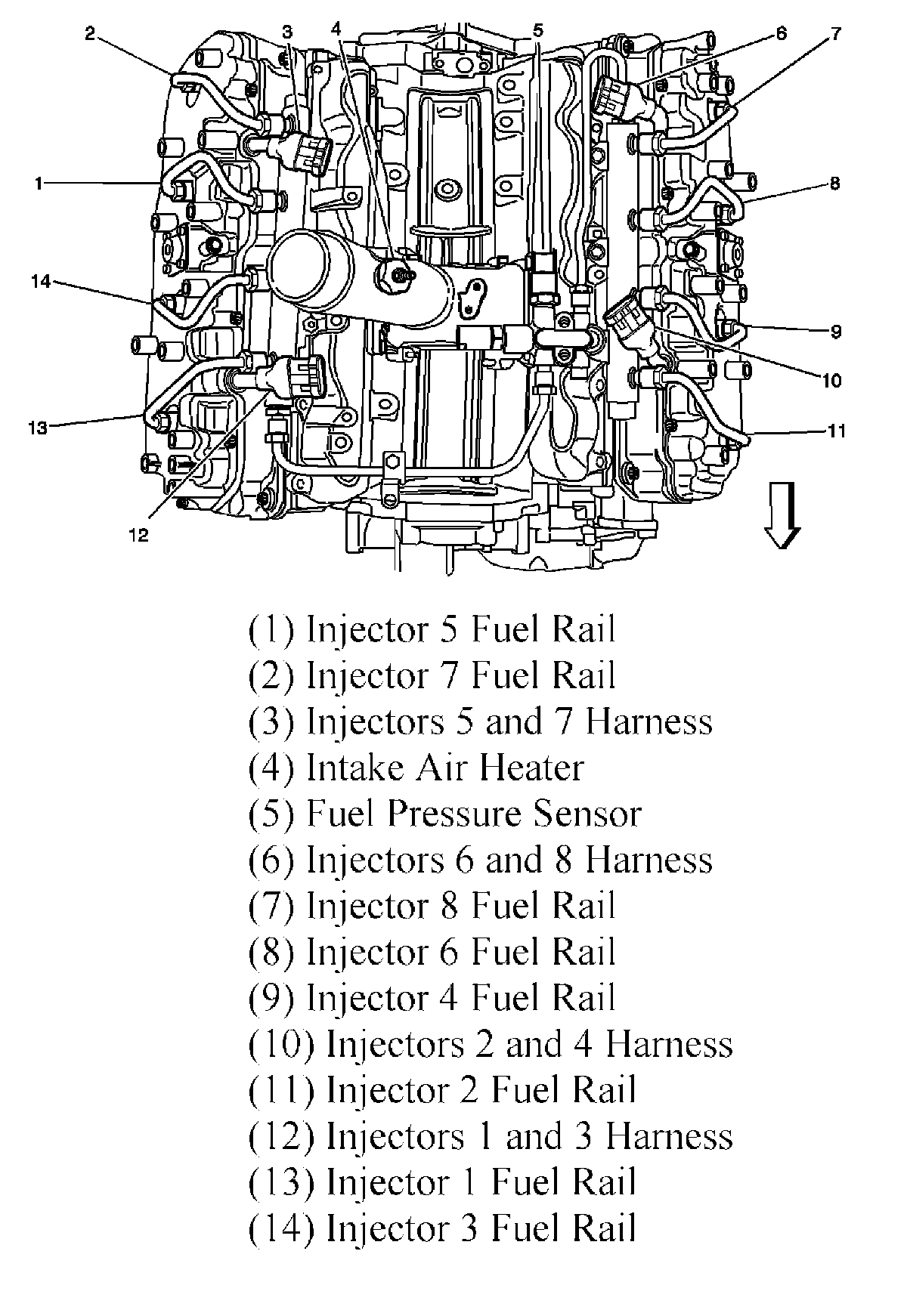 2
3
4
5
6
7
1
8
14
9
10
13
11
12

(1) Injector 5 Fuel Rail
(2) Injector 7 Fuel Rail
(3) Injectors 5 and 7 Harness
(4) Intake Air Heater
(5) Fuel Pressure Sensor
(6) Injectors 6 and 8 Harness
(7) Injector 8 Fuel Rail
(8) Injector 6 Fuel Rail
(9) Injector 4 Fuel Rail
(10) Injectors 2 and 4 Harness
(11) Injector 2 Fuel Rail
(12) Injectors 1 and 3 Harness
(13) Injector 1 Fuel Rail
(14) Injector 3 Fuel Rail