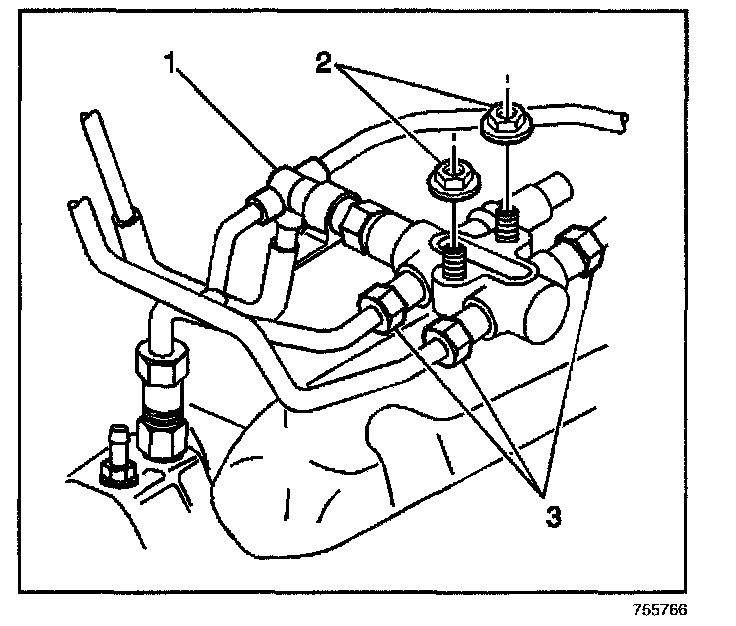 1
2
3
755766