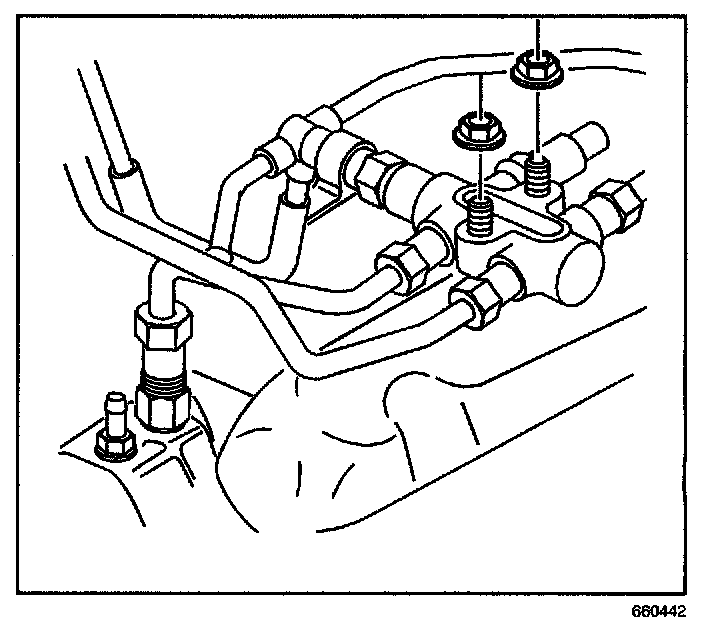 660442