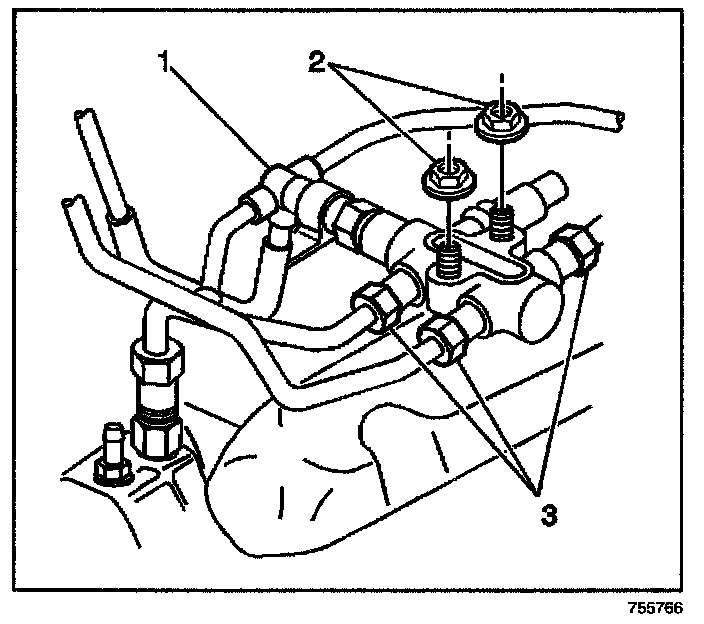 1
2
3
755766