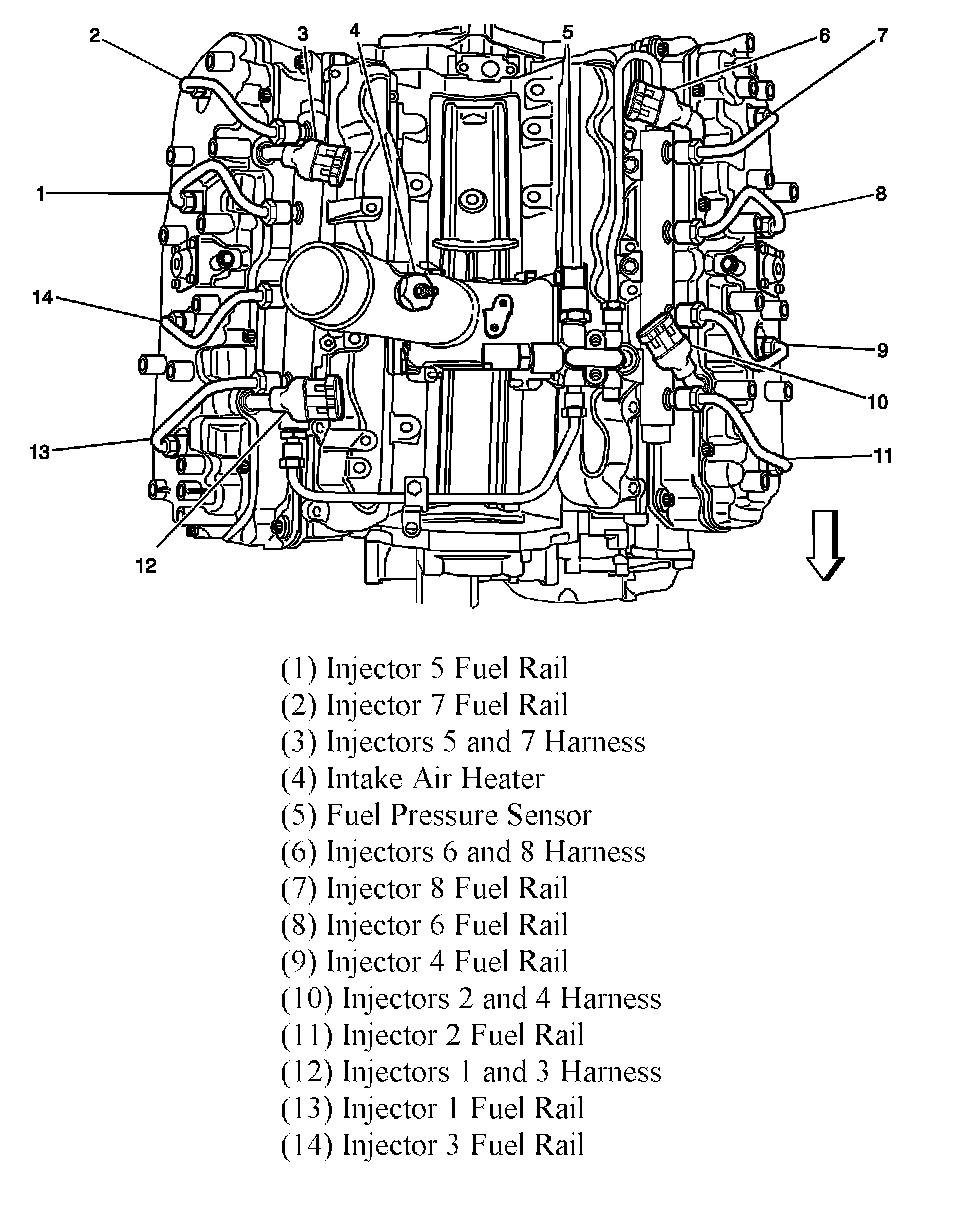 2
3
4
5
6
7
1
8
14
9
10
13
11
12

(1) Injector 5 Fuel Rail
(2) Injector 7 Fuel Rail
(3) Injectors 5 and 7 Harness
(4) Intake Air Heater
(5) Fuel Pressure Sensor
(6) Injectors 6 and 8 Harness
(7) Injector 8 Fuel Rail
(8) Injector 6 Fuel Rail
(9) Injector 4 Fuel Rail
(10) Injectors 2 and 4 Harness
(11) Injector 2 Fuel Rail
(12) Injectors 1 and 3 Harness
(13) Injector 1 Fuel Rail
(14) Injector 3 Fuel Rail