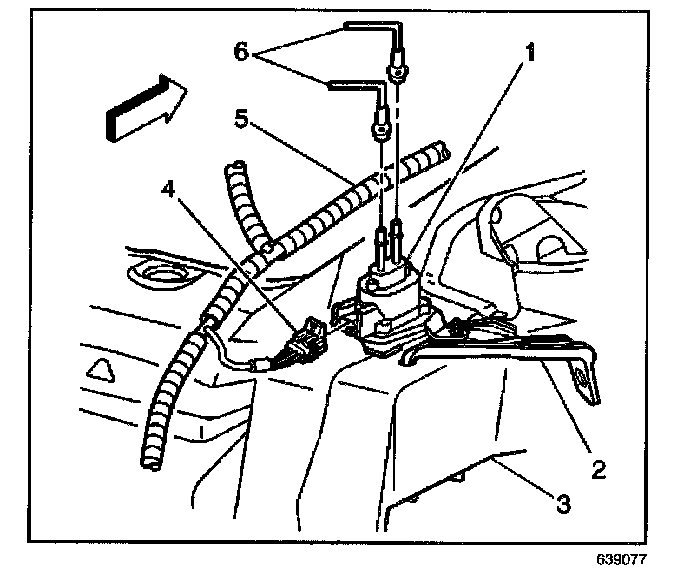 6
1
5
4
2
3
639077