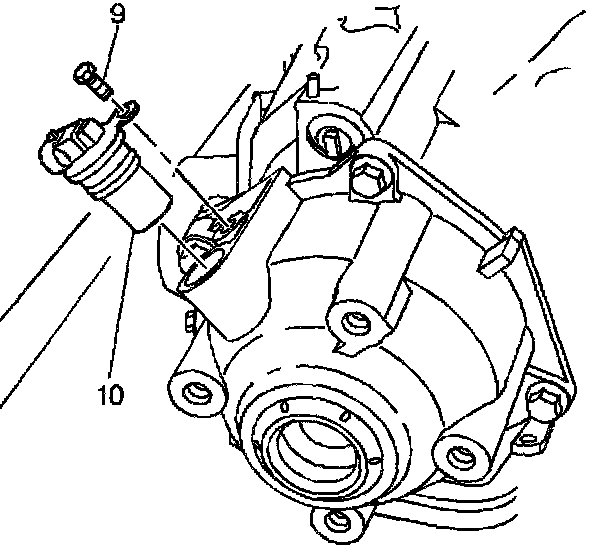 9

10