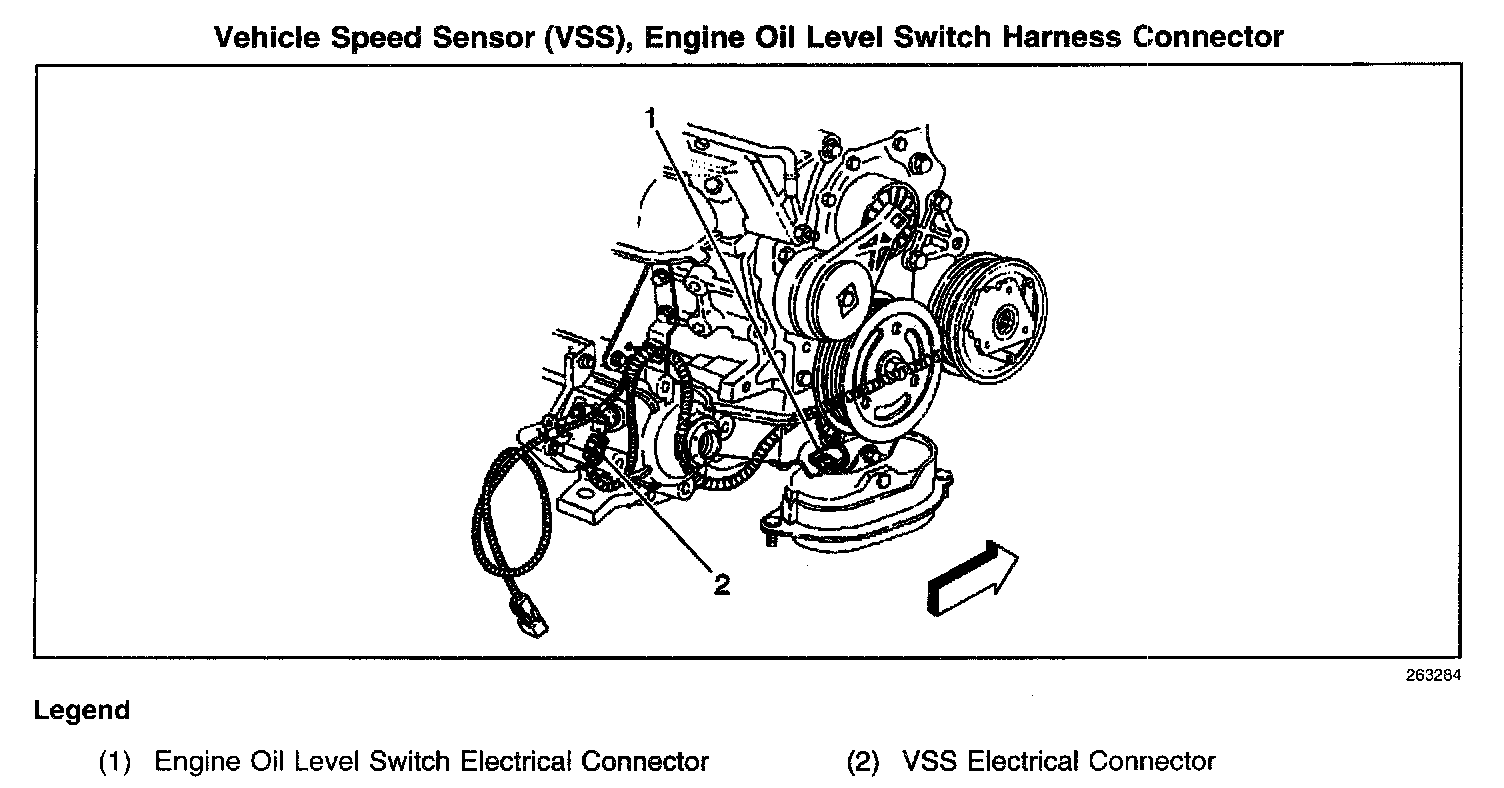 Vehicle Speed Sensor (VSS), Engine Oil Level Switch Harness Connector

1

2

263284

Legend

(1) Engine Oil Level Switch Electrical Connector

(2) VSS Electrical Connector