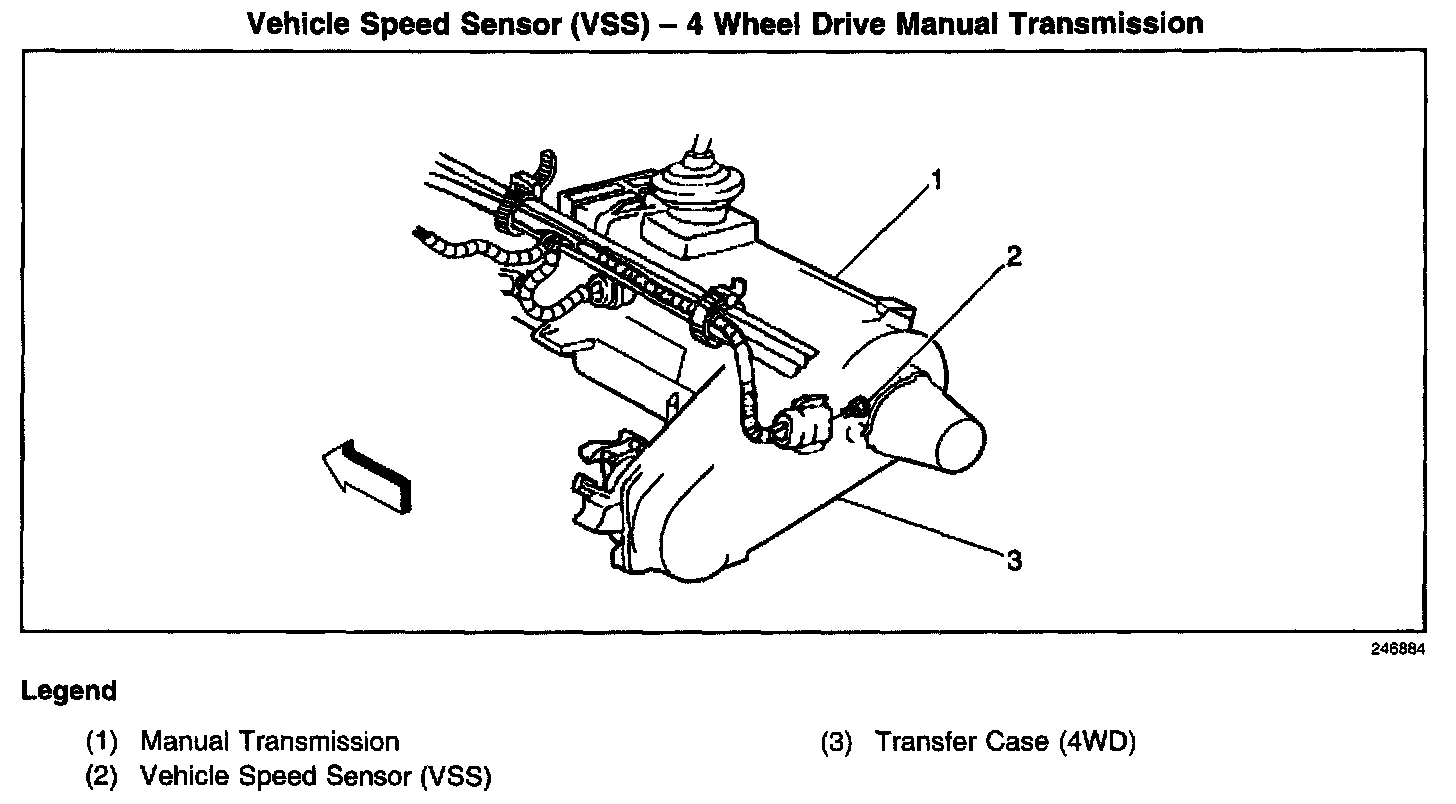 Vehicle Speed Sensor (VSS) – 4 Wheel Drive Manual Transmission

1

2

3

246884

Legend

(1) Manual Transmission

(2) Vehicle Speed Sensor (VSS)

(3) Transfer Case (4WD)