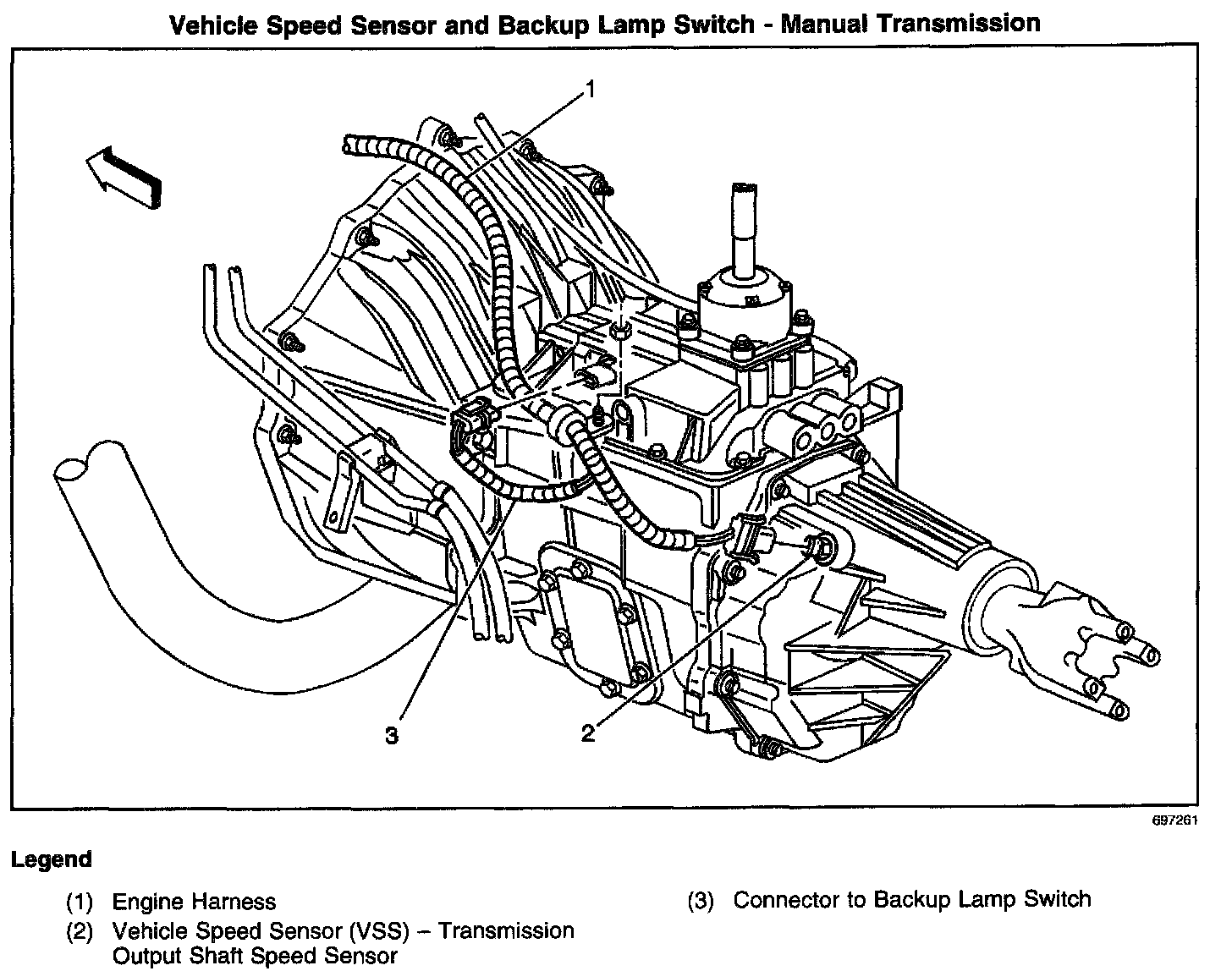 Vehicle Speed Sensor and Backup Lamp Switch - Manual Transmission

1

3

2

697261

Legend

(1) Engine Harness

(2) Vehicle Speed Sensor (VSS) – Transmission Output Shaft Speed Sensor

(3) Connector to Backup Lamp Switch