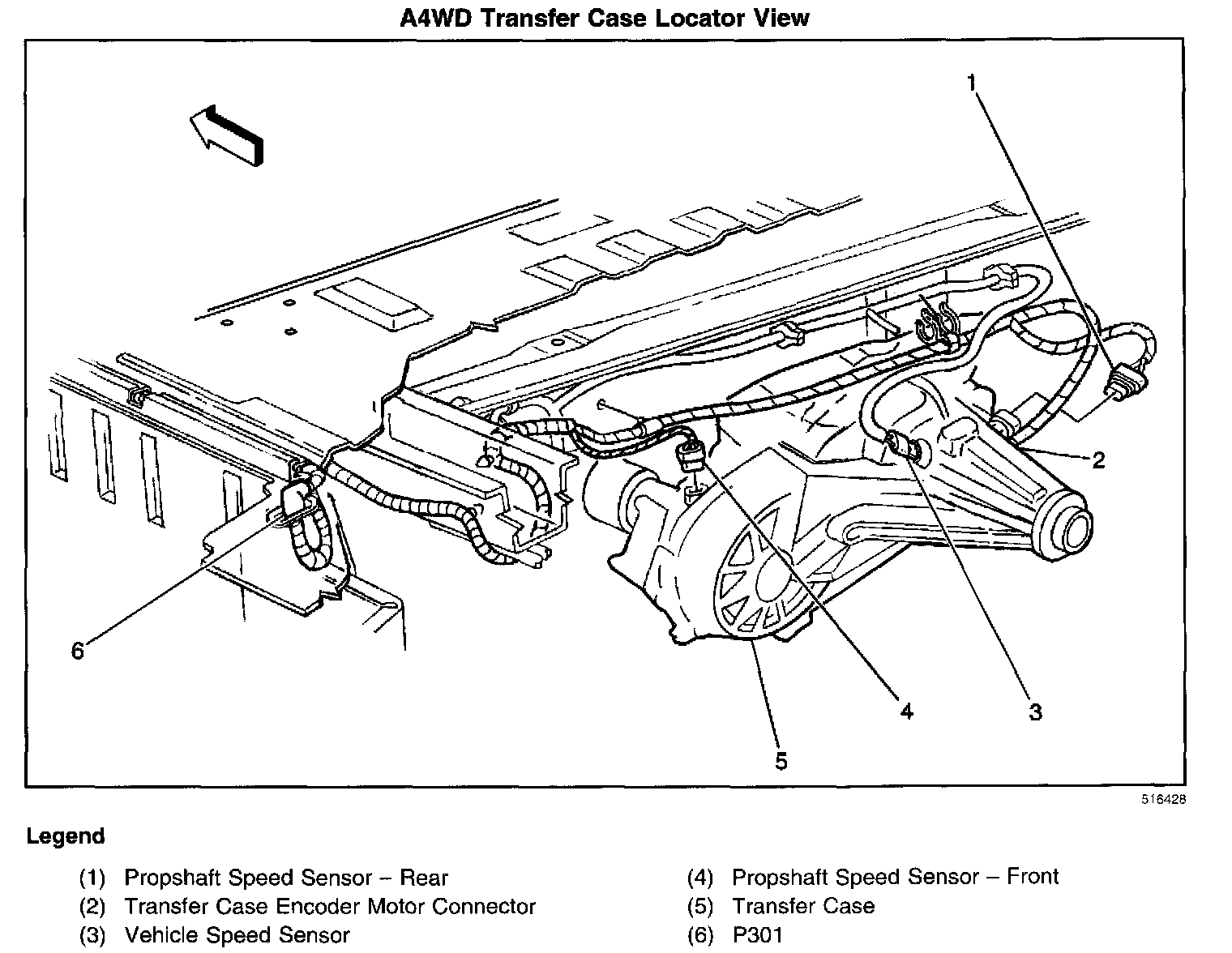 A4WD Transfer Case Locator View

1
2
3
4
5
6

516428

Legend

(1) Propshaft Speed Sensor – Rear
(2) Transfer Case Encoder Motor Connector
(3) Vehicle Speed Sensor

(4) Propshaft Speed Sensor – Front
(5) Transfer Case
(6) P301