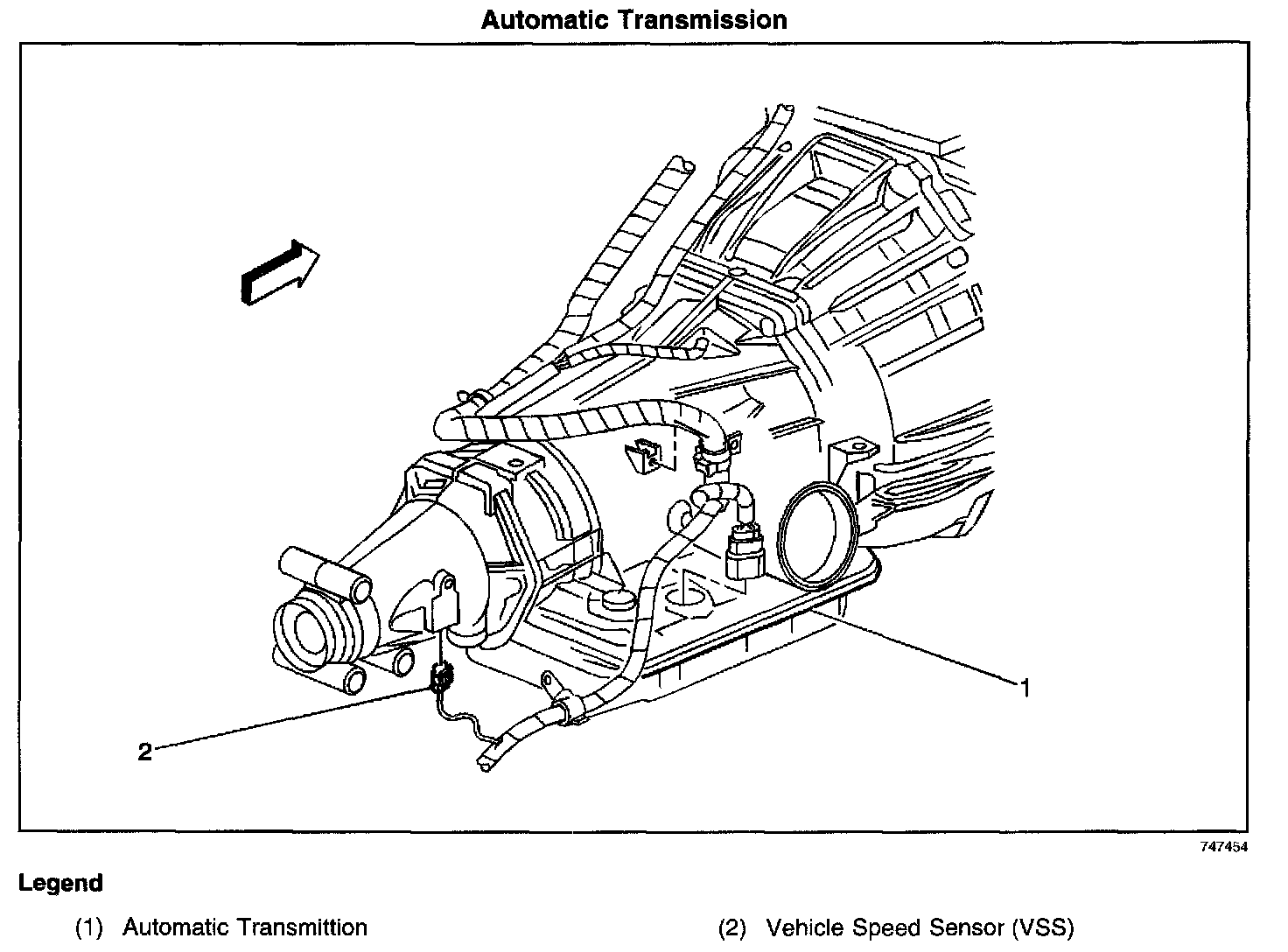 Automatic Transmission

1

2

747454

Legend

(1) Automatic Transmittion

(2) Vehicle Speed Sensor (VSS)